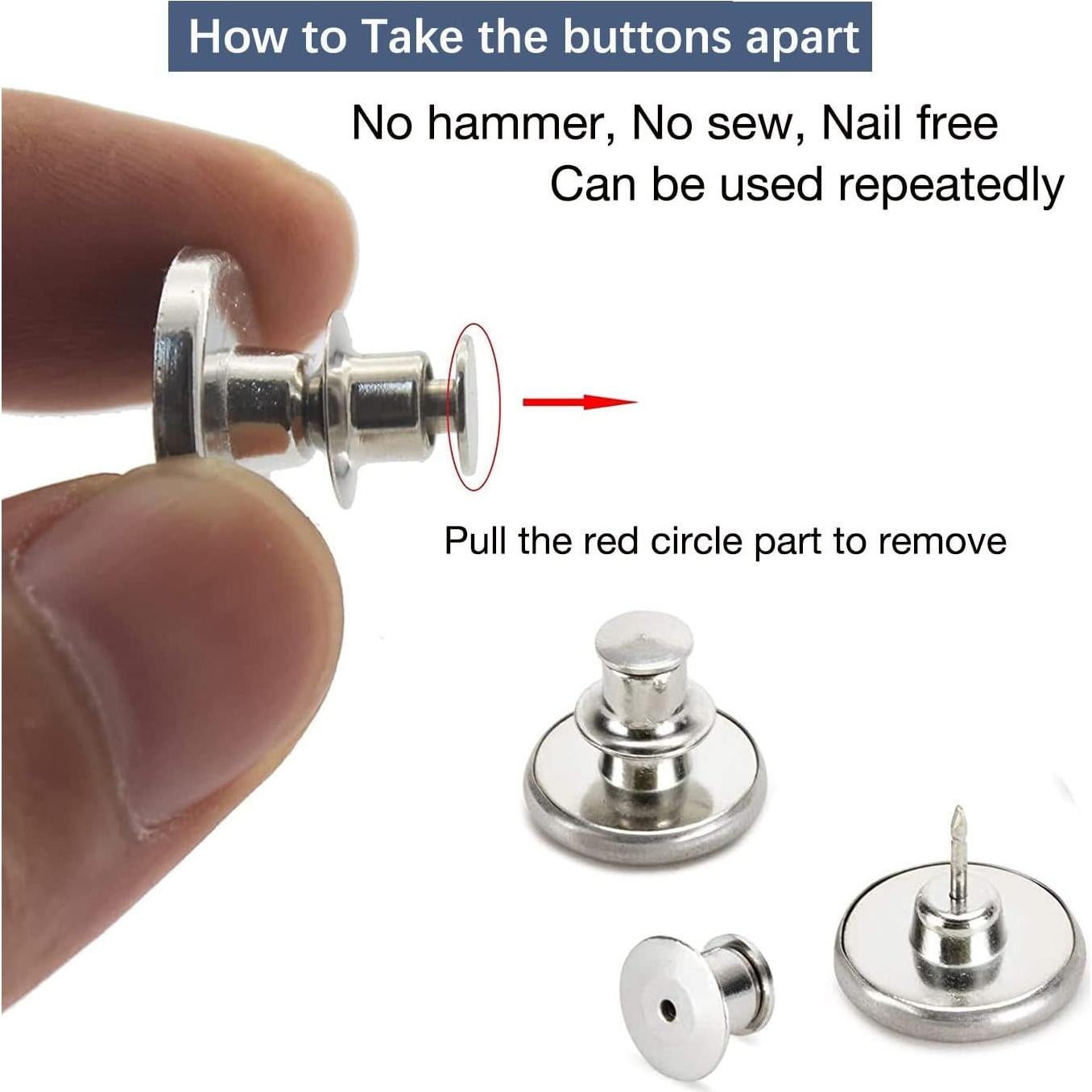 How to Take the buttons apart

No hammer, No sew, Nail free
Can be used repeatedly

Pull the red circle part to remove