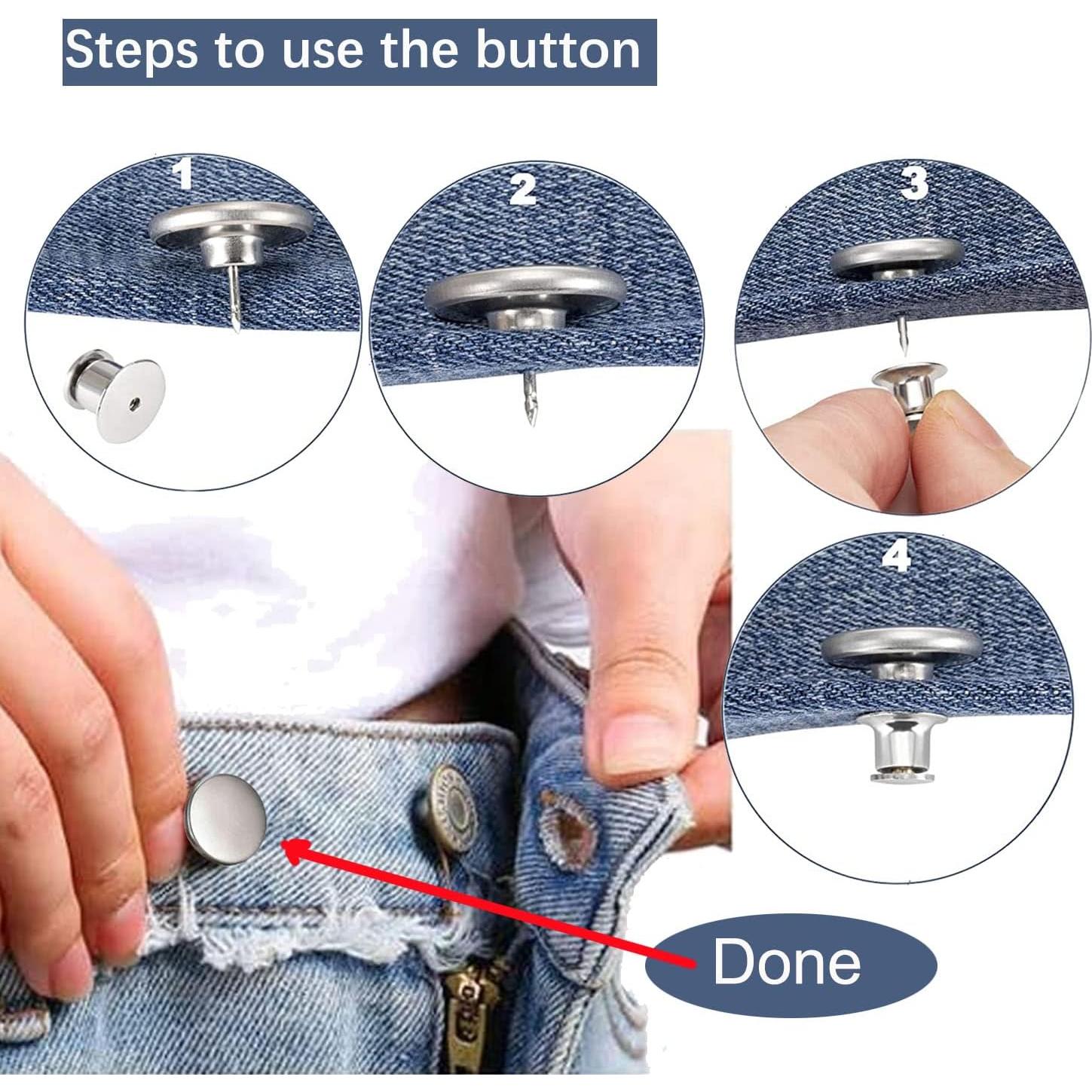 Steps to use the button

1

2

3

4

Done