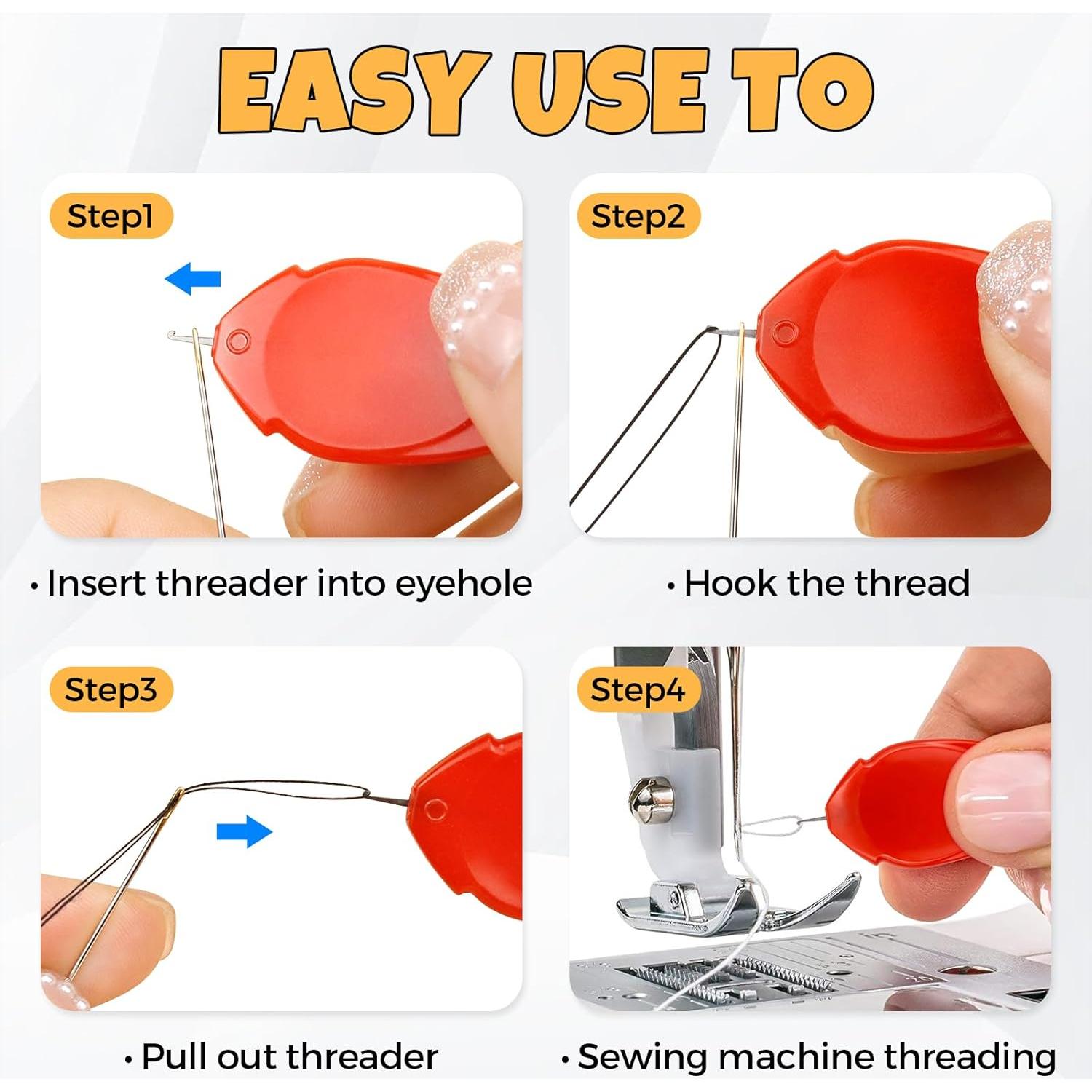 EASY USE TO

Step1

· Insert threader into eyehole

Step2

· Hook the thread

Step3

· Pull out threader

Step4

· Sewing machine threading