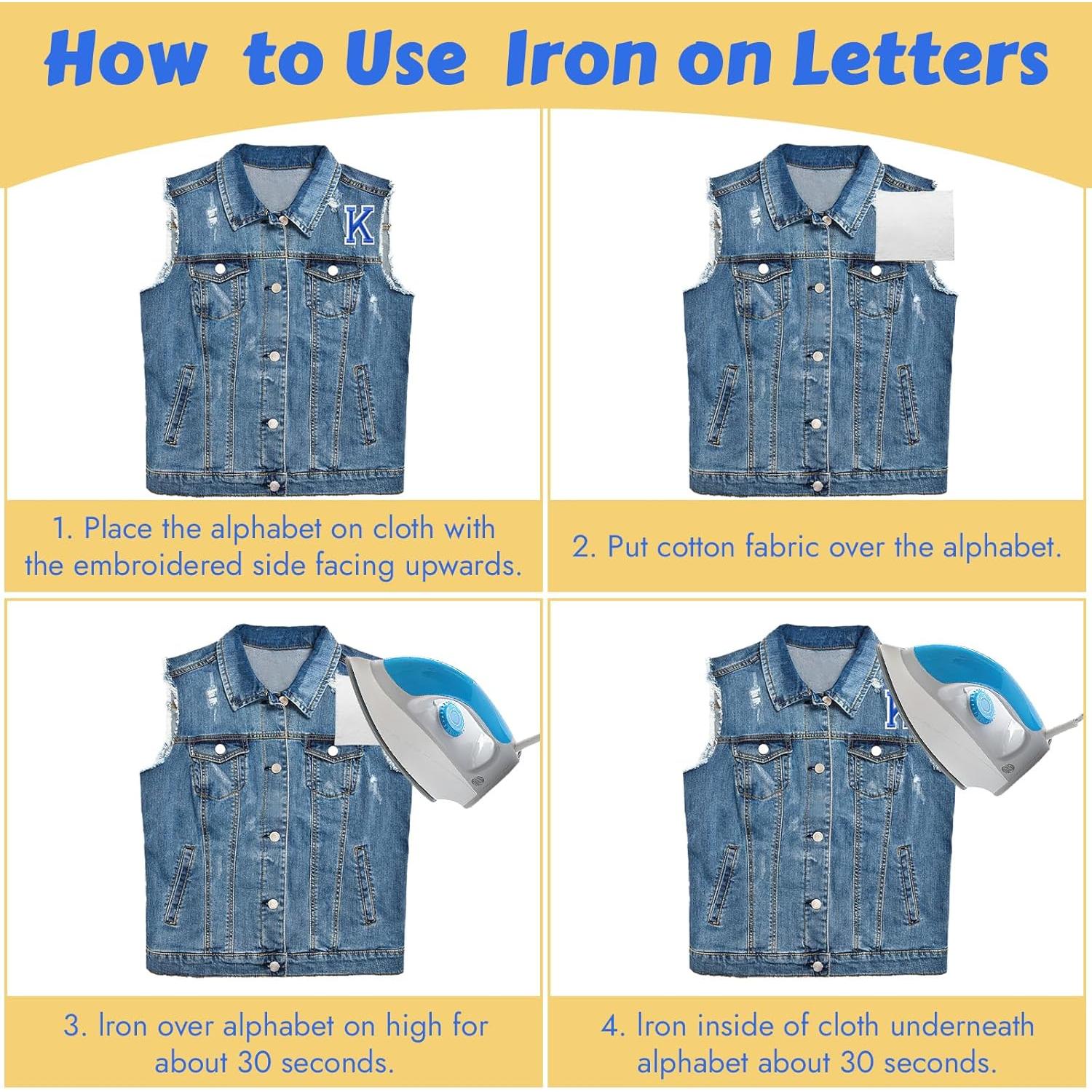 How to Use Iron on Letters

K

1. Place the alphabet on cloth with the embroidered side facing upwards.

2. Put cotton fabric over the alphabet.

3. Iron over alphabet on high for about 30 seconds.

4. Iron inside of cloth underneath alphabet about 30 seconds.