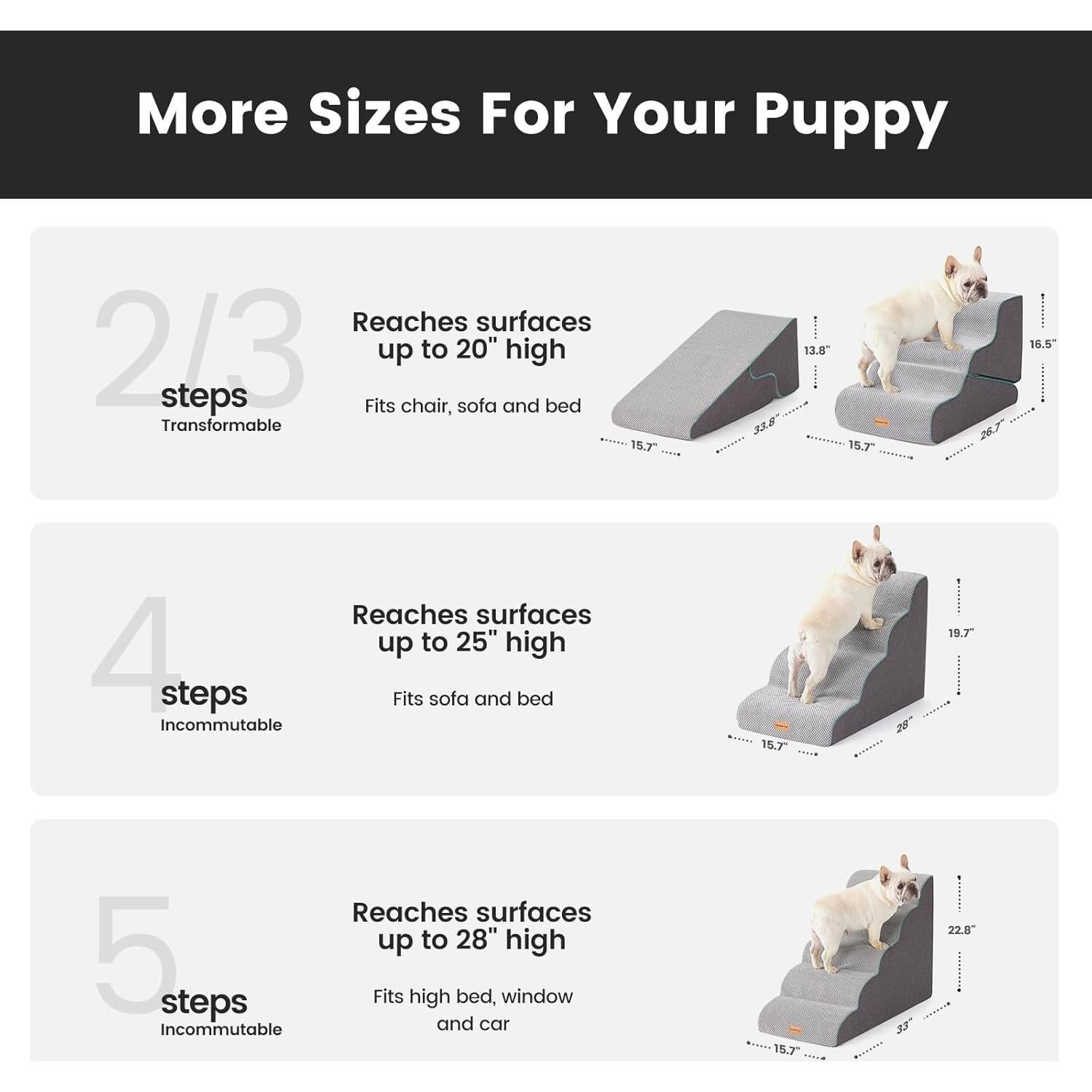 More Sizes For Your Puppy

2/3
steps
Transformable

Reaches surfaces up to 20" high

Fits chair, sofa and bed

13.8"
15.7"
33.8"
16.5"
15.7"
26.7"

4
steps
Incommutable

Reaches surfaces up to 25" high

Fits sofa and bed

19.7"
15.7"
28"

5
steps
Incommutable

Reaches surfaces up to 28" high

Fits high bed, window and car

22.8"
15.7"
33"