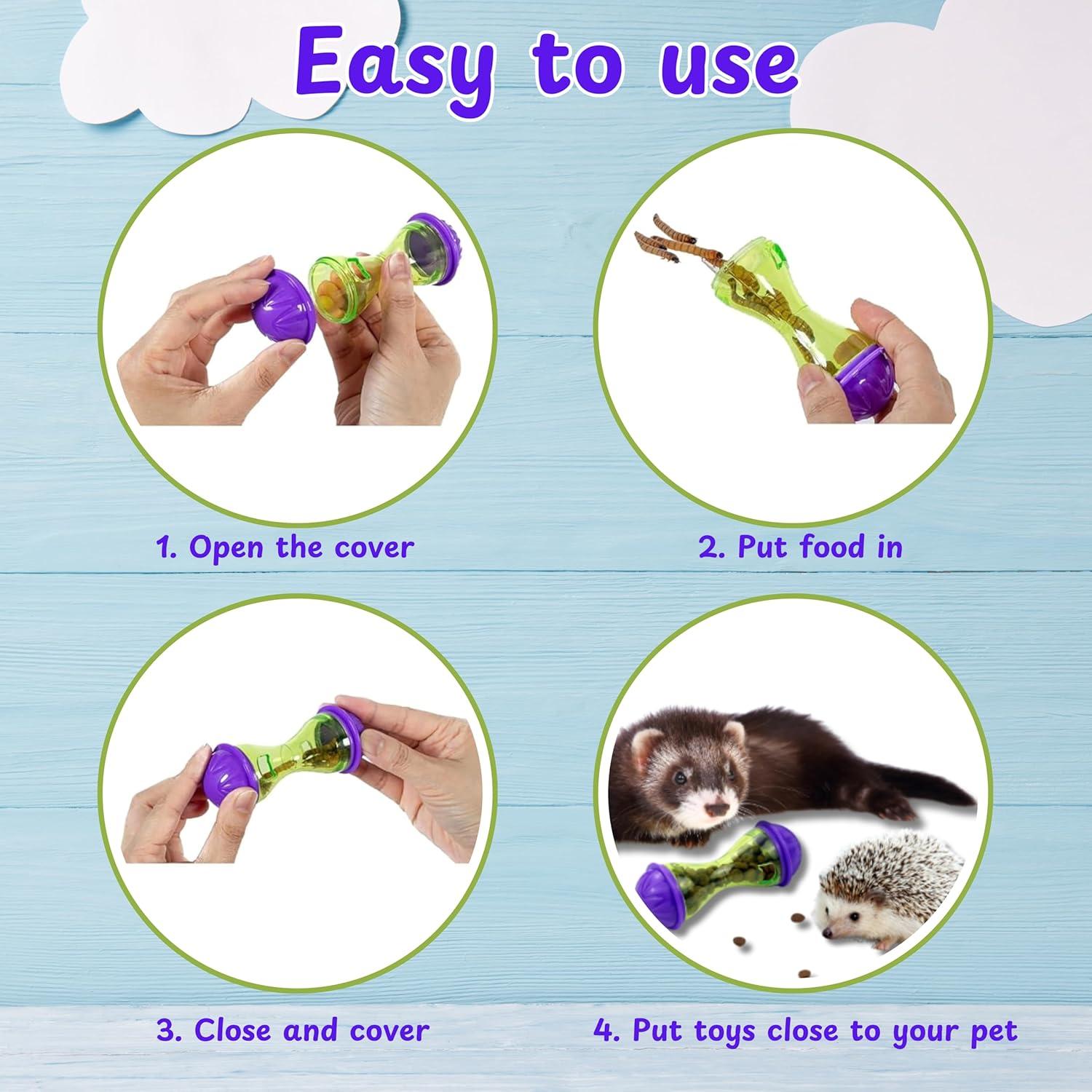 Easy to use

1. Open the cover

2. Put food in

3. Close and cover

4. Put toys close to your pet