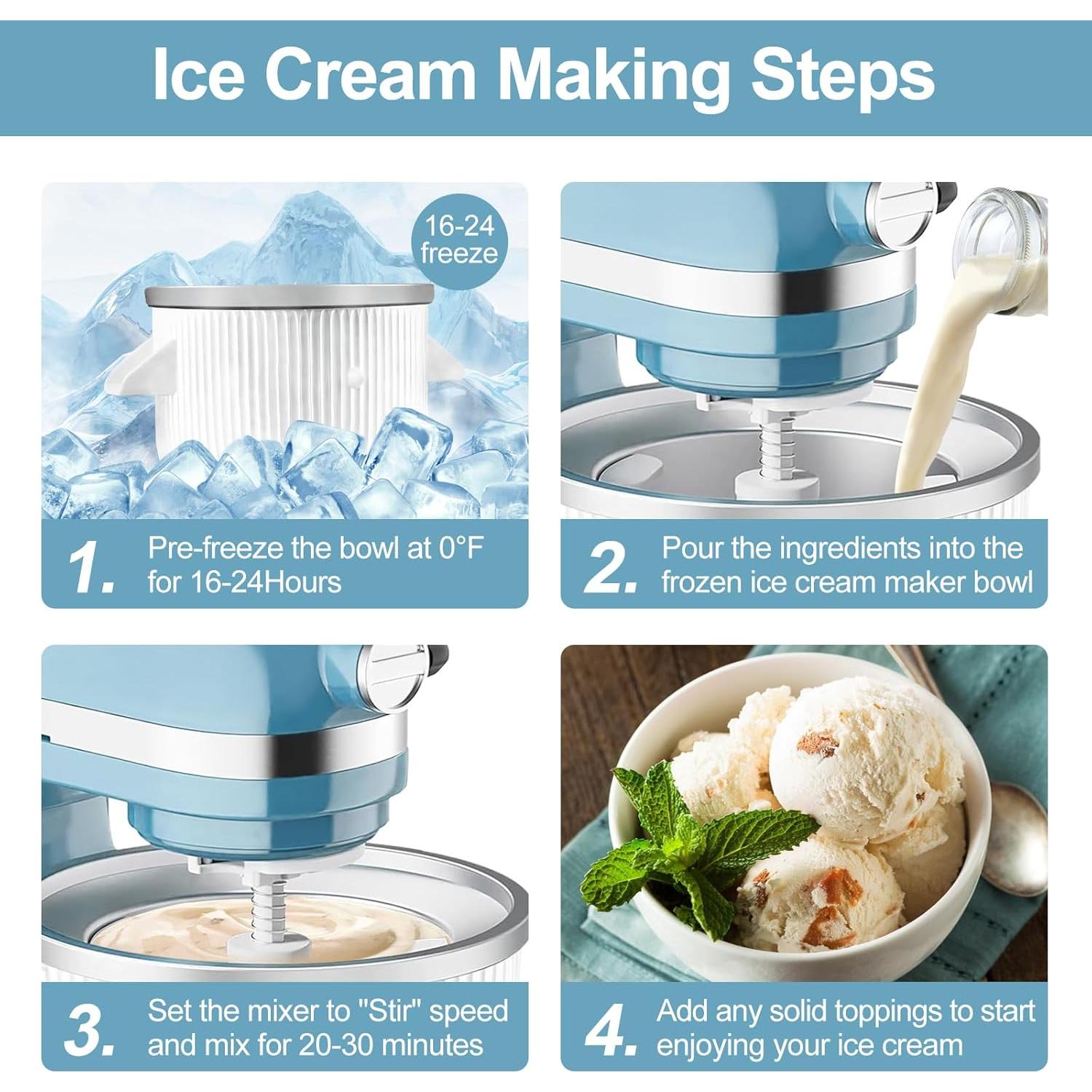 Ice Cream Making Steps

16-24 freeze

1. Pre-freeze the bowl at 0°F for 16-24Hours

2. Pour the ingredients into the frozen ice cream maker bowl

3. Set the mixer to "Stir" speed and mix for 20-30 minutes

4. Add any solid toppings to start enjoying your ice cream