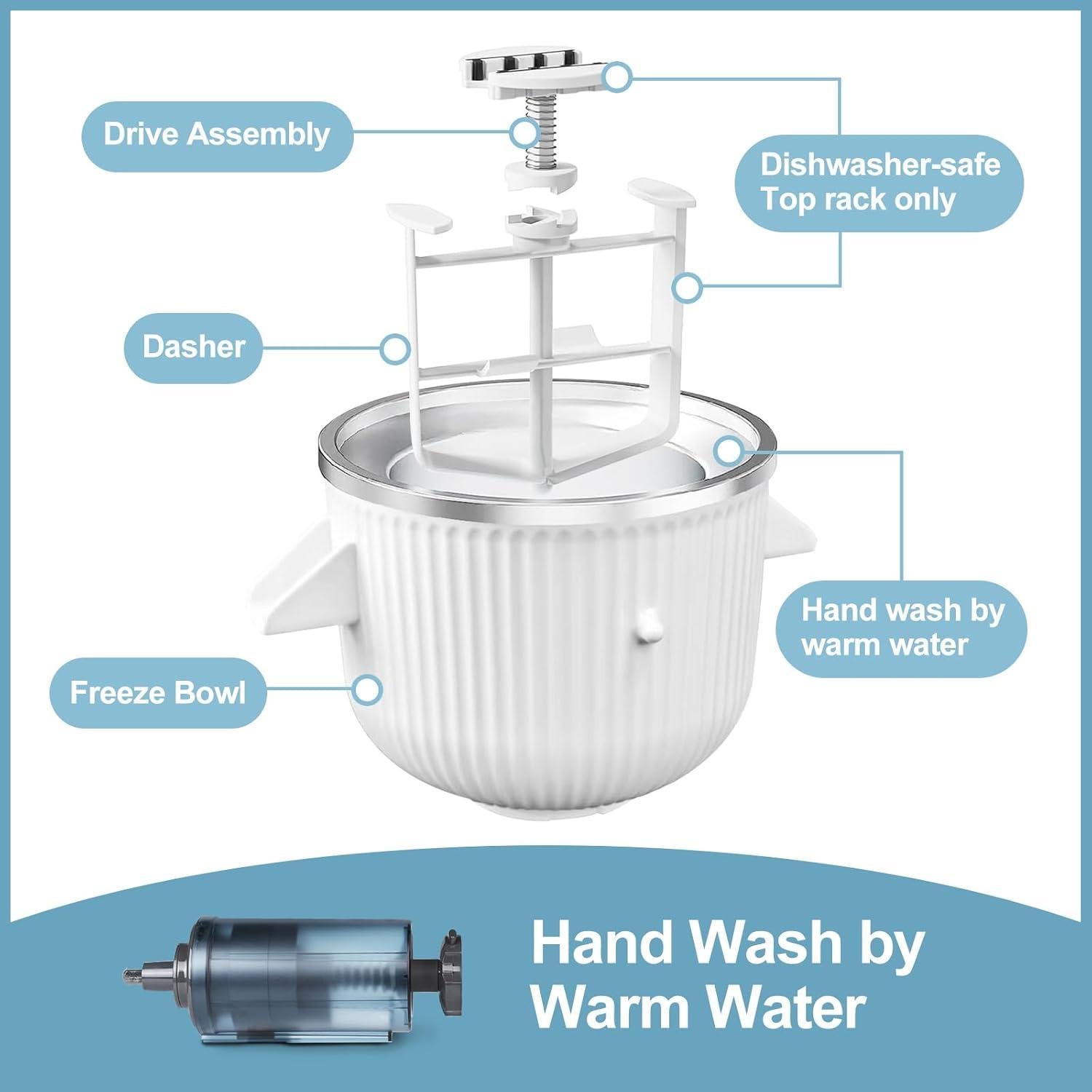 Drive Assembly

Dishwasher-safe
Top rack only

Dasher

Hand wash by
warm water

Freeze Bowl

Hand Wash by
Warm Water