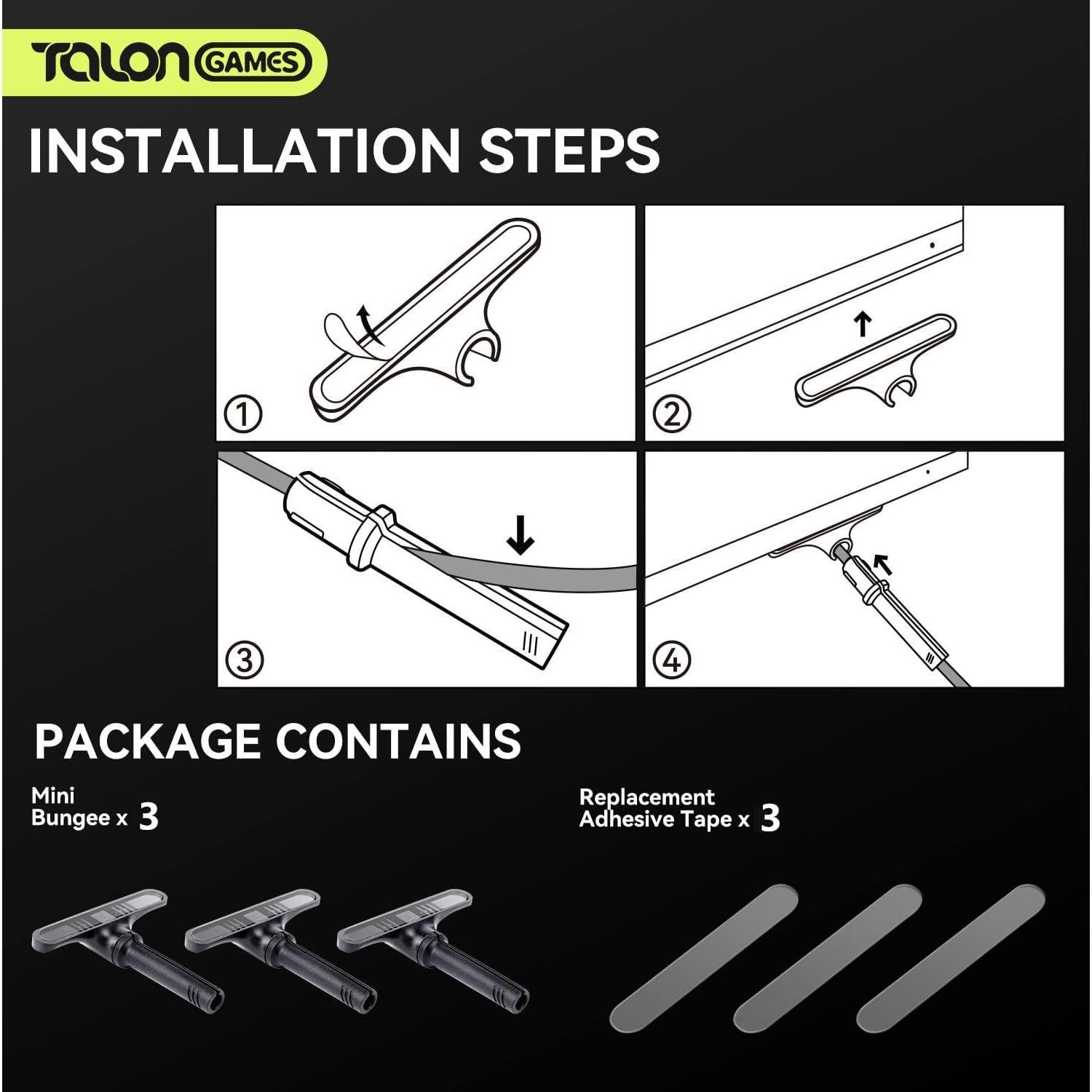 TALON GAMES

INSTALLATION STEPS

①

②

③

④

PACKAGE CONTAINS

Mini Bungee x 3

Replacement Adhesive Tape x 3