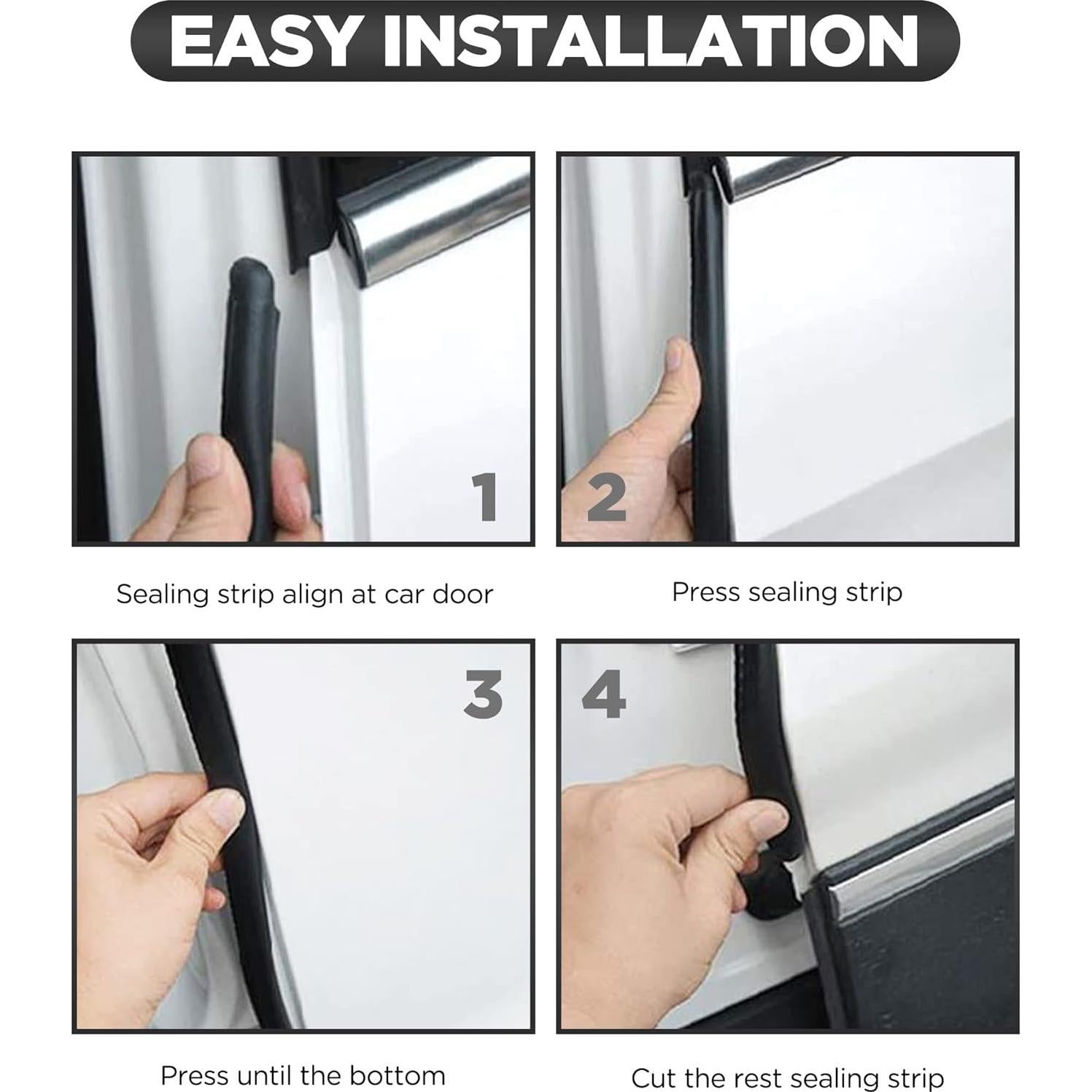 EASY INSTALLATION

1

Sealing strip align at car door

2

Press sealing strip

3

Press until the bottom

4

Cut the rest sealing strip