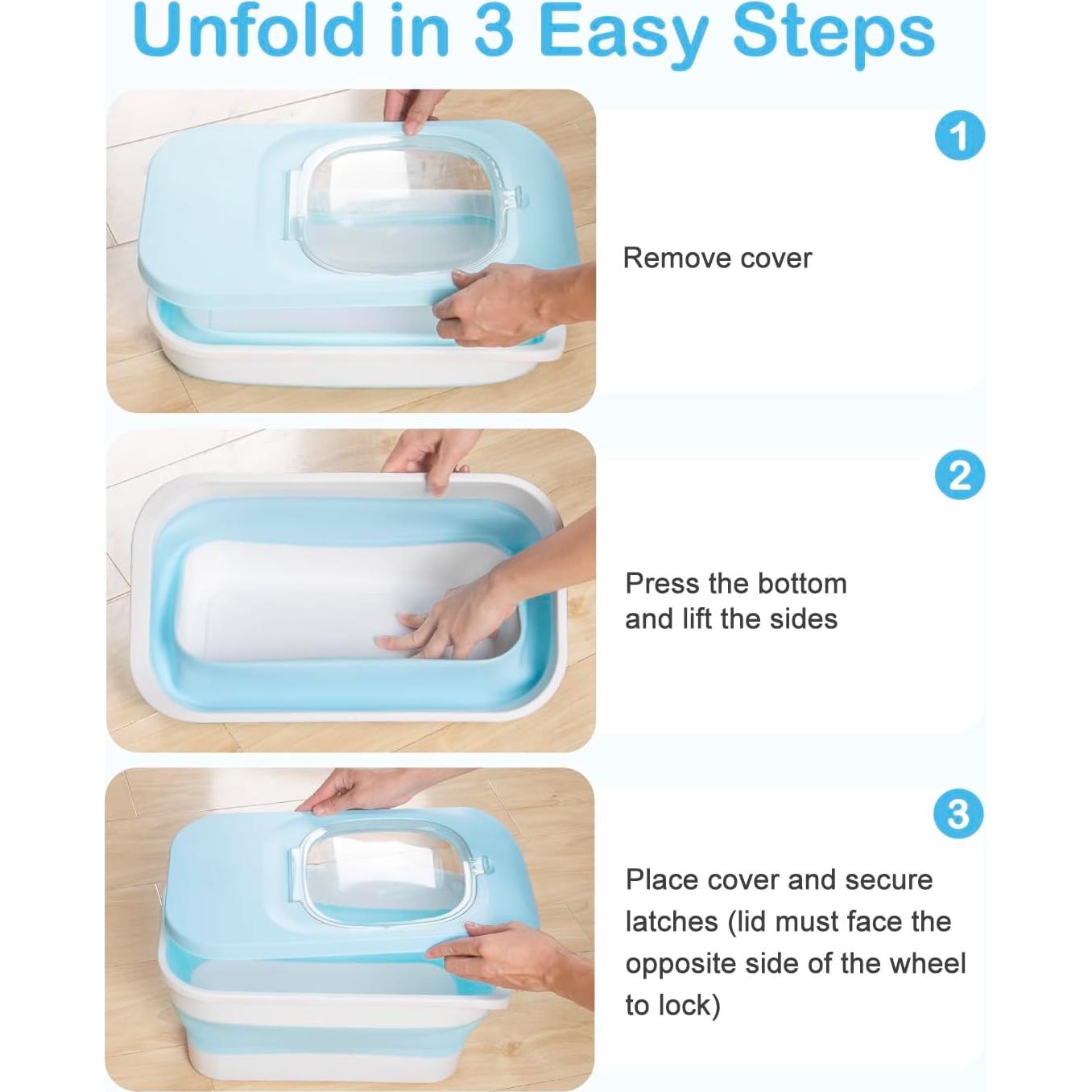 Unfold in 3 Easy Steps

1

Remove cover

2

Press the bottom and lift the sides

3

Place cover and secure latches (lid must face the opposite side of the wheel to lock)