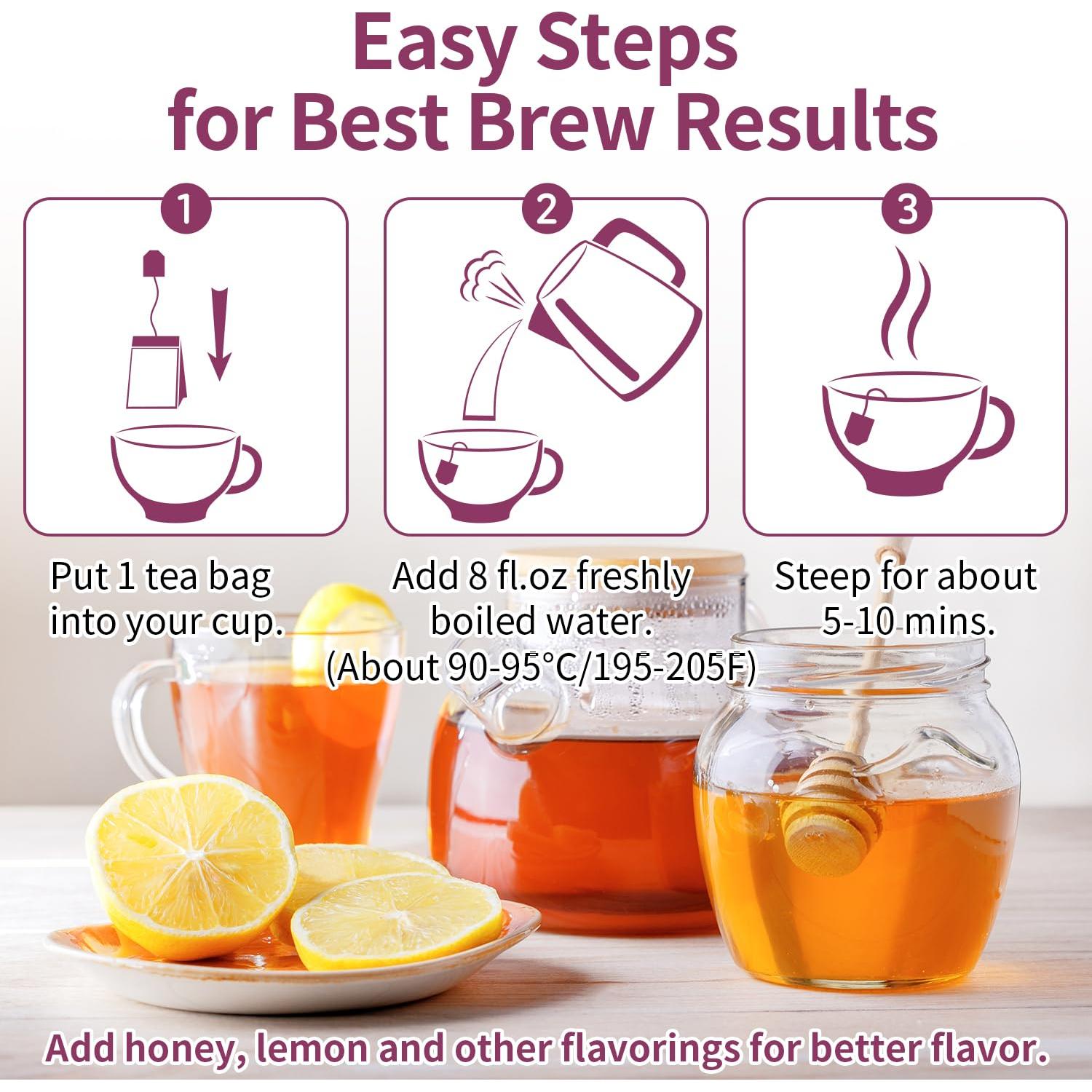 Easy Steps
for Best Brew Results

1

Put 1 tea bag into your cup.

2

Add 8 fl.oz freshly boiled water. (About 90-95°C/195-205F)

3

Steep for about 5-10 mins.

Add honey, lemon and other flavorings for better flavor.