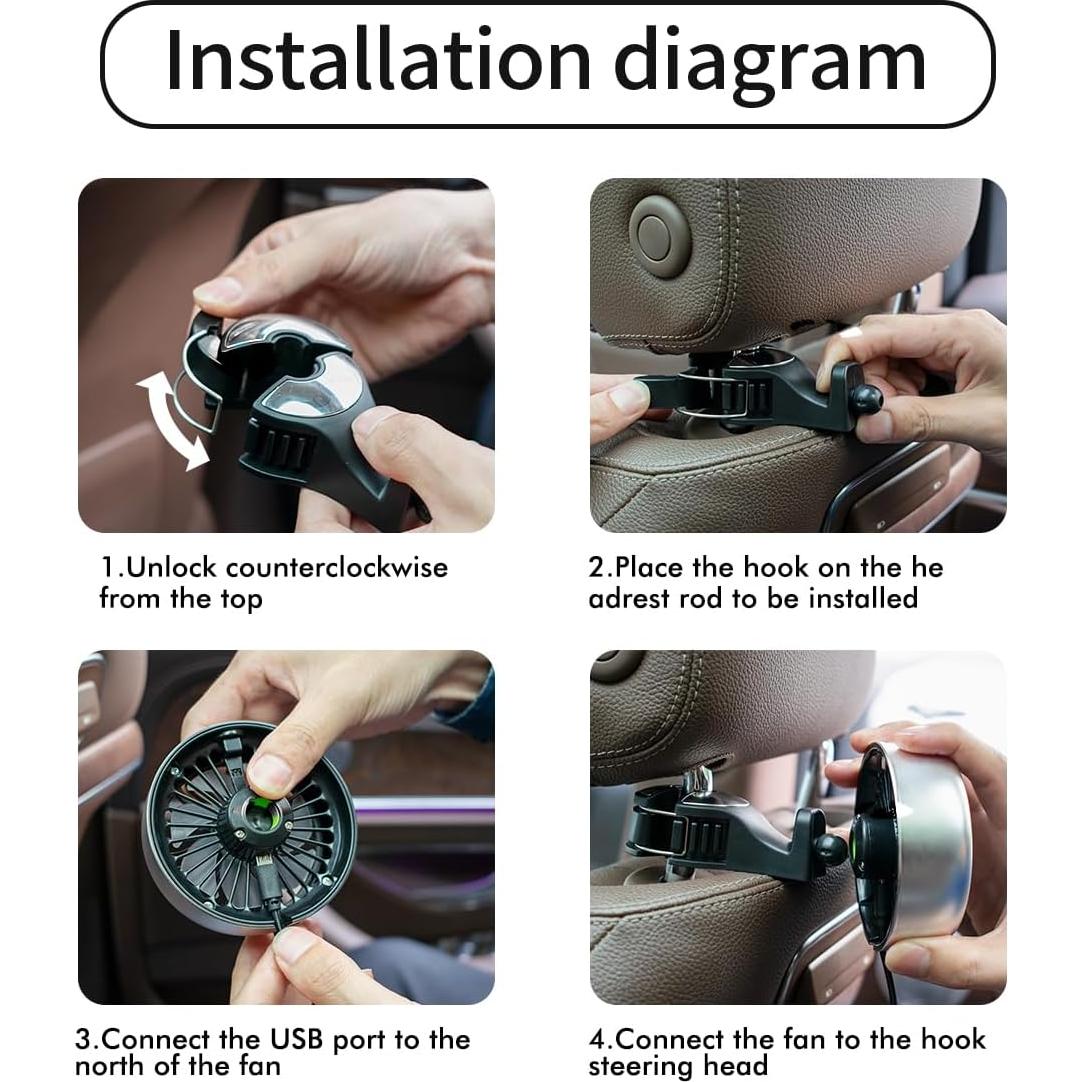 Installation diagram

1.Unlock counterclockwise from the top

2.Place the hook on the he adrest rod to be installed

3.Connect the USB port to the north of the fan

4.Connect the fan to the hook steering head