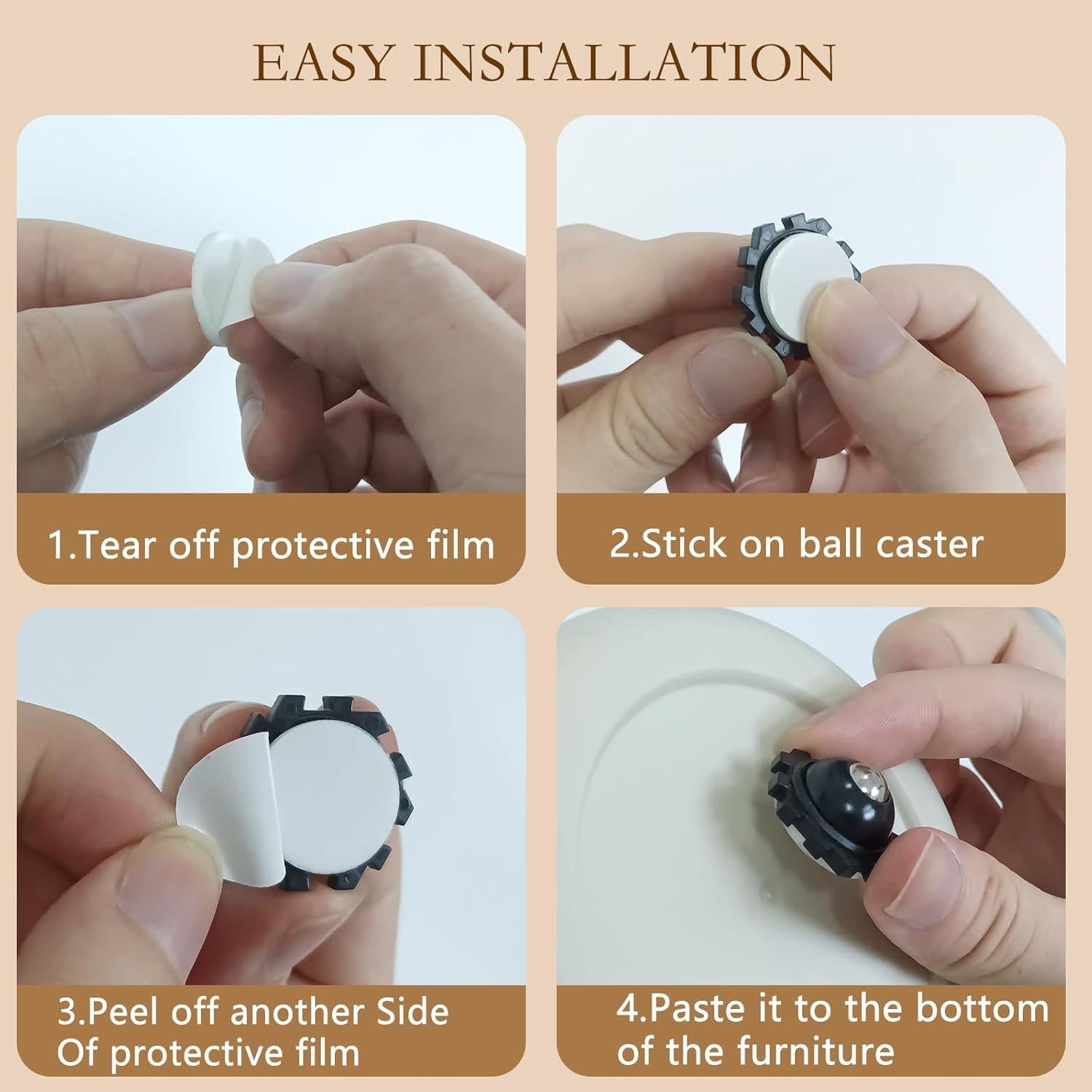 EASY INSTALLATION

1.Tear off protective film

2.Stick on ball caster

3.Peel off another Side
Of protective film

4.Paste it to the bottom
of the furniture