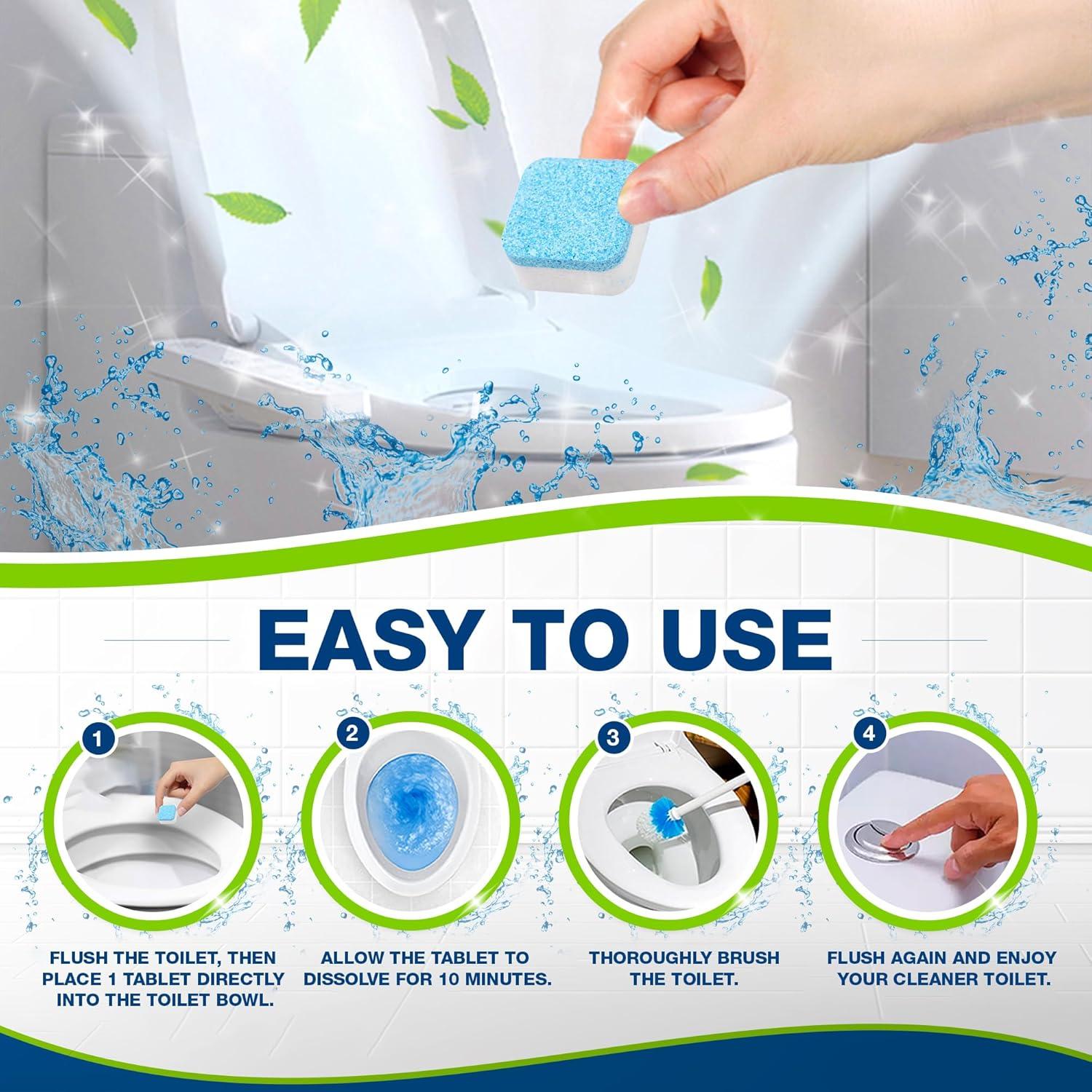 EASY TO USE

1

FLUSH THE TOILET, THEN PLACE 1 TABLET DIRECTLY INTO THE TOILET BOWL.

2

ALLOW THE TABLET TO DISSOLVE FOR 10 MINUTES.

3

THOROUGHLY BRUSH THE TOILET.

4

FLUSH AGAIN AND ENJOY YOUR CLEANER TOILET.