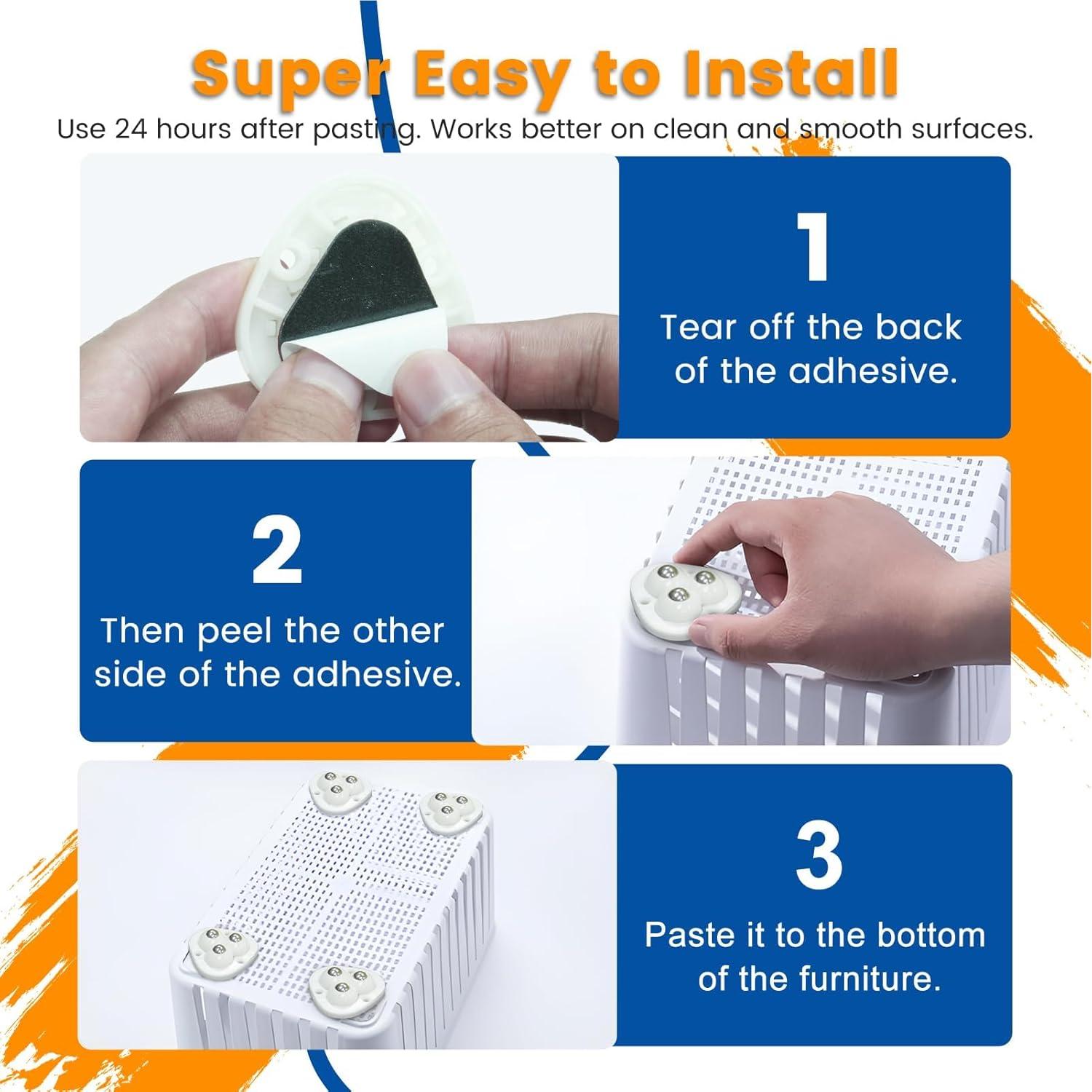 Super Easy to Install

Use 24 hours after pasting. Works better on clean and smooth surfaces.

1

Tear off the back of the adhesive.

2

Then peel the other side of the adhesive.

3

Paste it to the bottom of the furniture.