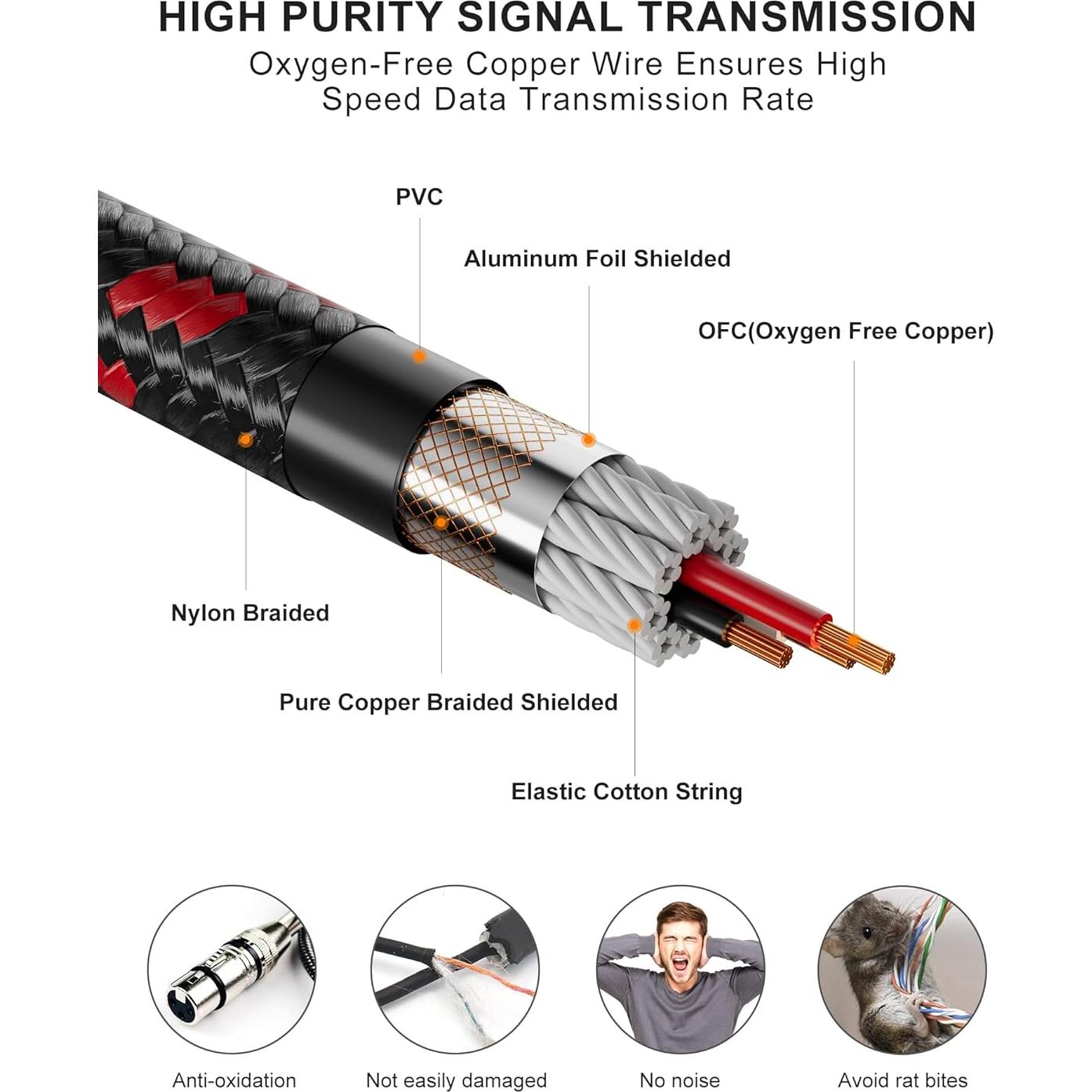 HIGH PURITY SIGNAL TRANSMISSION
Oxygen-Free Copper Wire Ensures High Speed Data Transmission Rate

PVC

Aluminum Foil Shielded

OFC(Oxygen Free Copper)

Nylon Braided

Pure Copper Braided Shielded

Elastic Cotton String

Anti-oxidation

Not easily damaged

No noise

Avoid rat bites