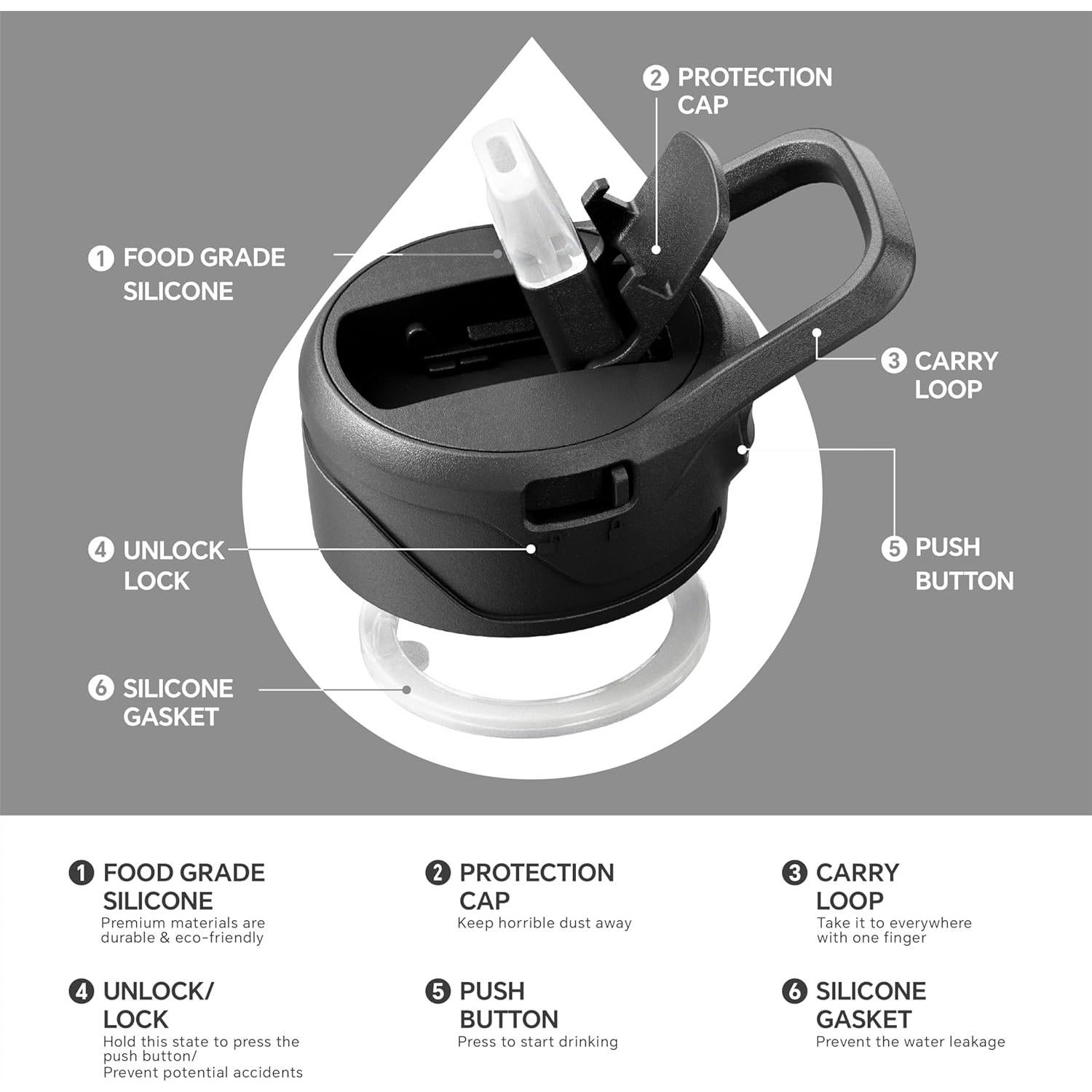 2 PROTECTION CAP

1 FOOD GRADE SILICONE

3 CARRY LOOP

4 UNLOCK LOCK

5 PUSH BUTTON

6 SILICONE GASKET

1 FOOD GRADE SILICONE
Premium materials are durable & eco-friendly

2 PROTECTION CAP
Keep horrible dust away

3 CARRY LOOP
Take it to everywhere with one finger

4 UNLOCK/ LOCK
Hold this state to press the push button/
Prevent potential accidents

5 PUSH BUTTON
Press to start drinking

6 SILICONE GASKET
Prevent the water leakage