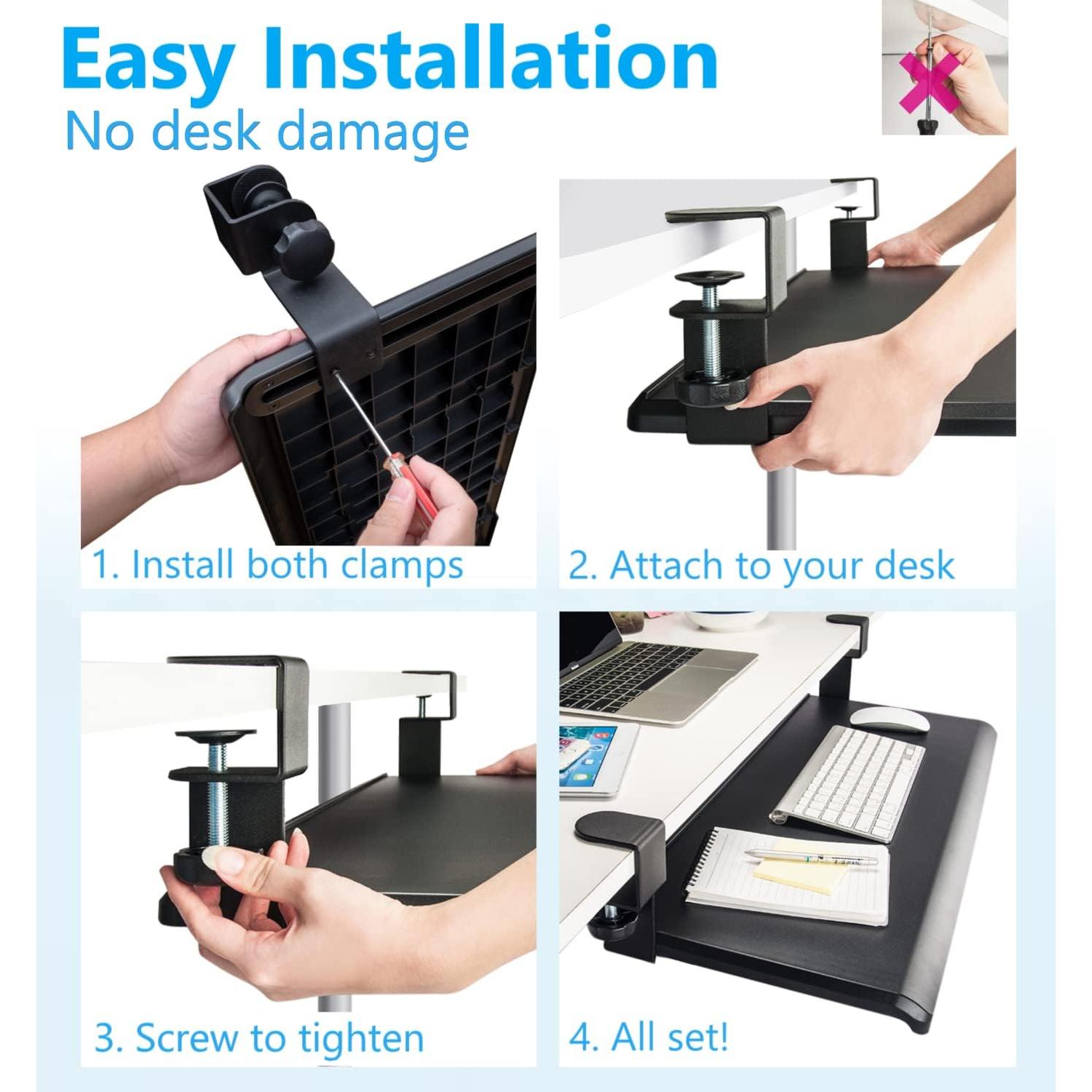 Easy Installation
No desk damage

1. Install both clamps

2. Attach to your desk

3. Screw to tighten

4. All set!