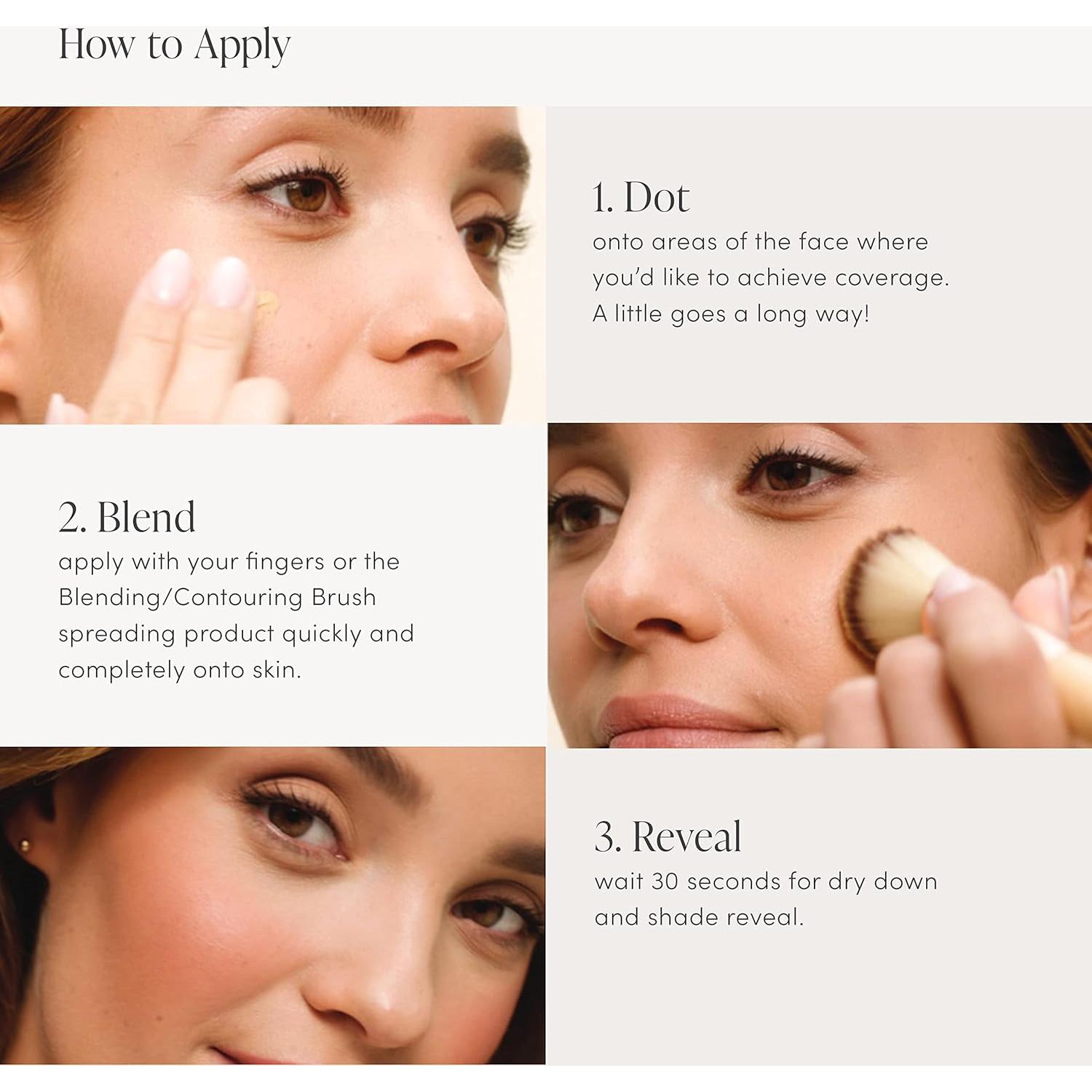 How to Apply

1. Dot
onto areas of the face where you'd like to achieve coverage. A little goes a long way!

2. Blend
apply with your fingers or the Blending/Contouring Brush spreading product quickly and completely onto skin.

3. Reveal
wait 30 seconds for dry down and shade reveal.