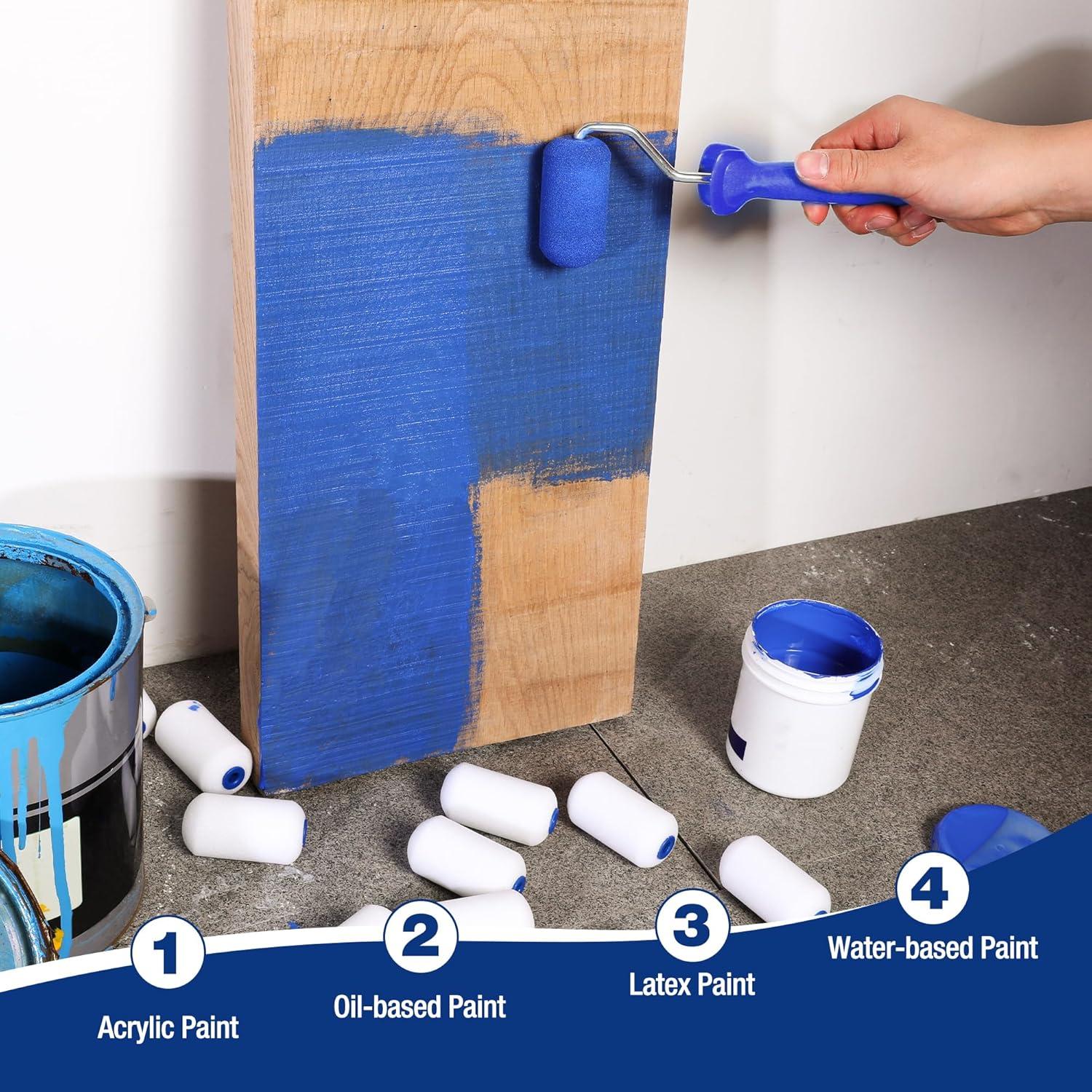 1
Acrylic Paint

2
Oil-based Paint

3
Latex Paint

4
Water-based Paint