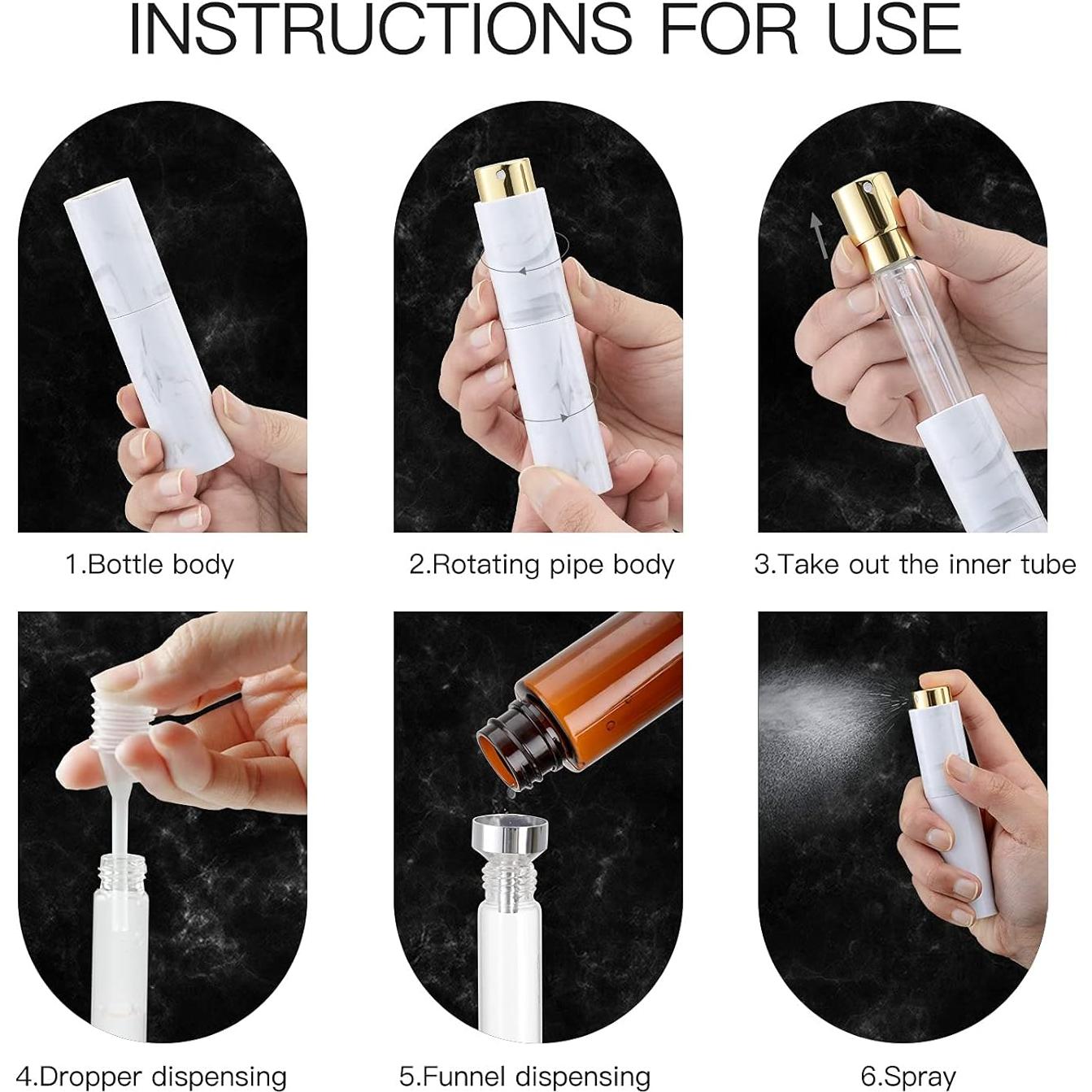 INSTRUCTIONS FOR USE

1.Bottle body

2.Rotating pipe body

3.Take out the inner tube

4.Dropper dispensing

5.Funnel dispensing

6.Spray