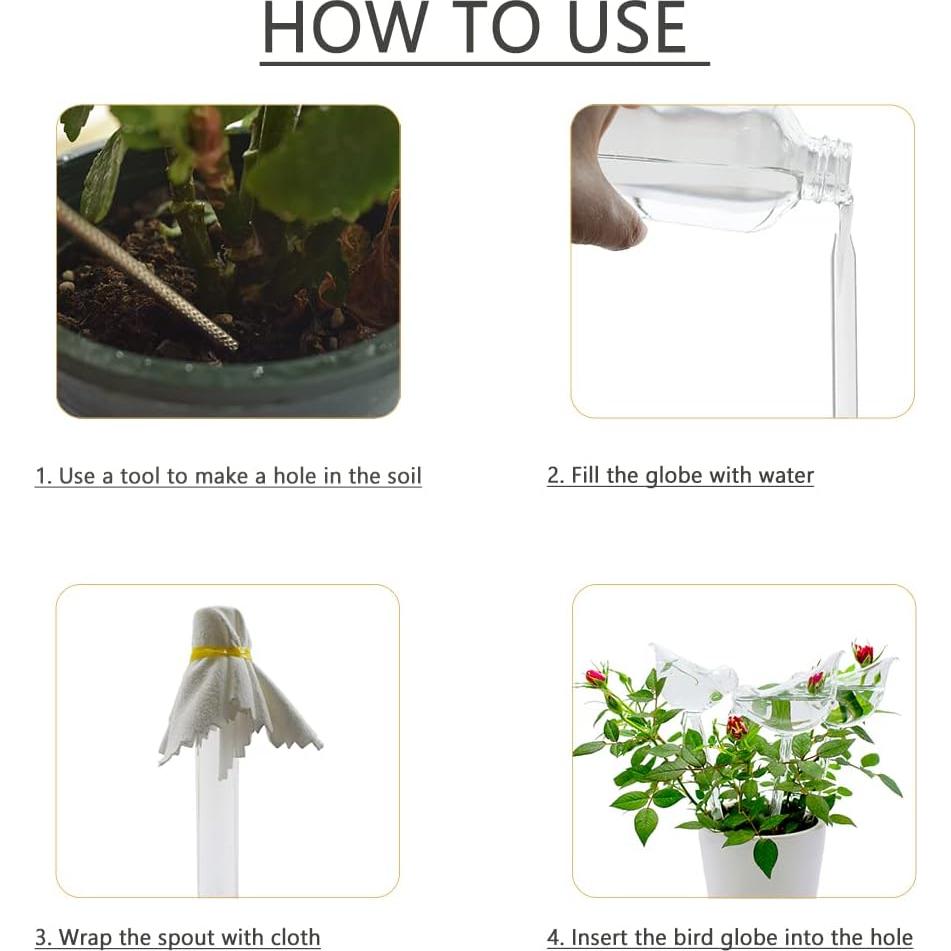 HOW TO USE

1. Use a tool to make a hole in the soil

2. Fill the globe with water

3. Wrap the spout with cloth

4. Insert the bird globe into the hole