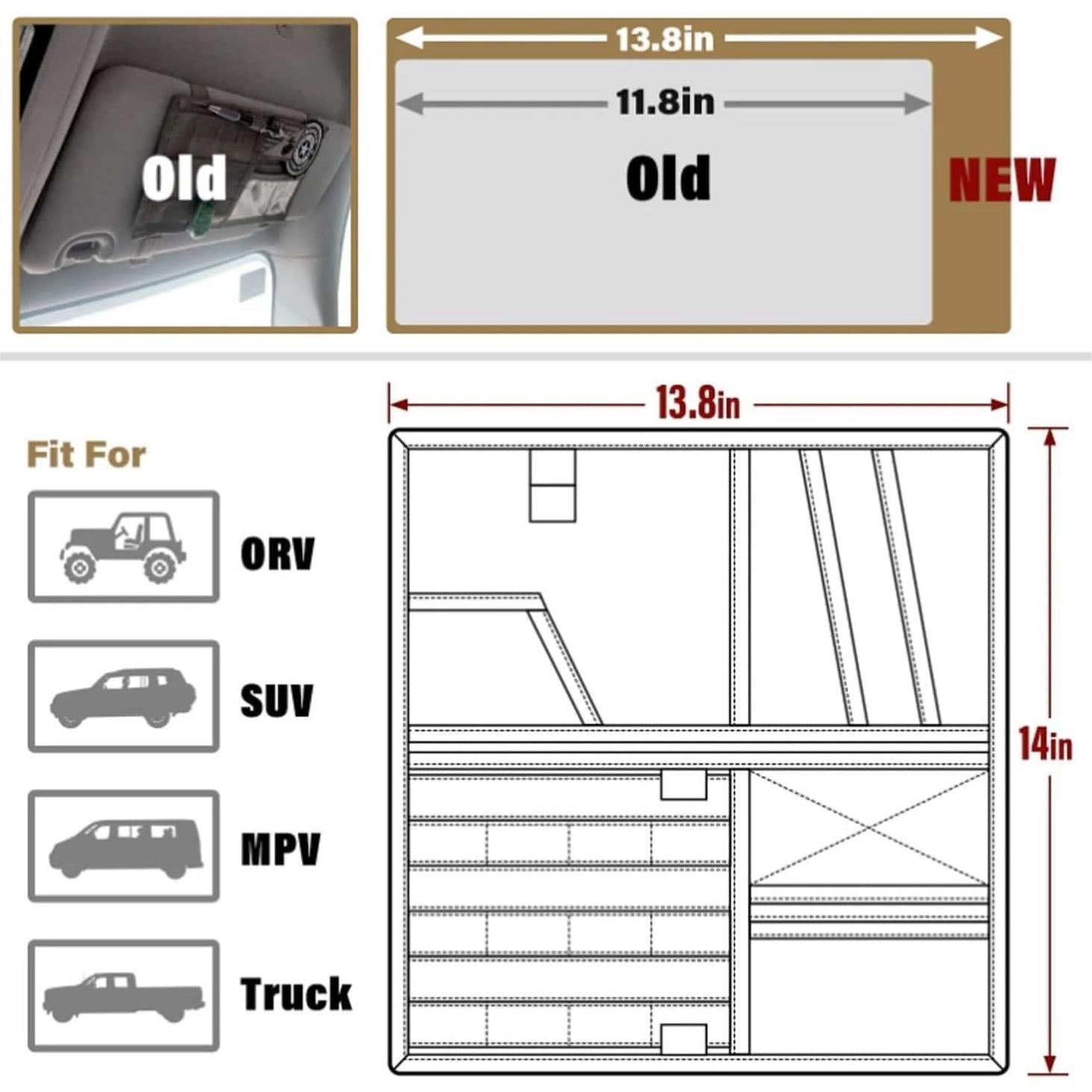 Old

13.8in

11.8in

Old

NEW

Fit For

ORV

SUV

MPV

Truck

13.8in

14in