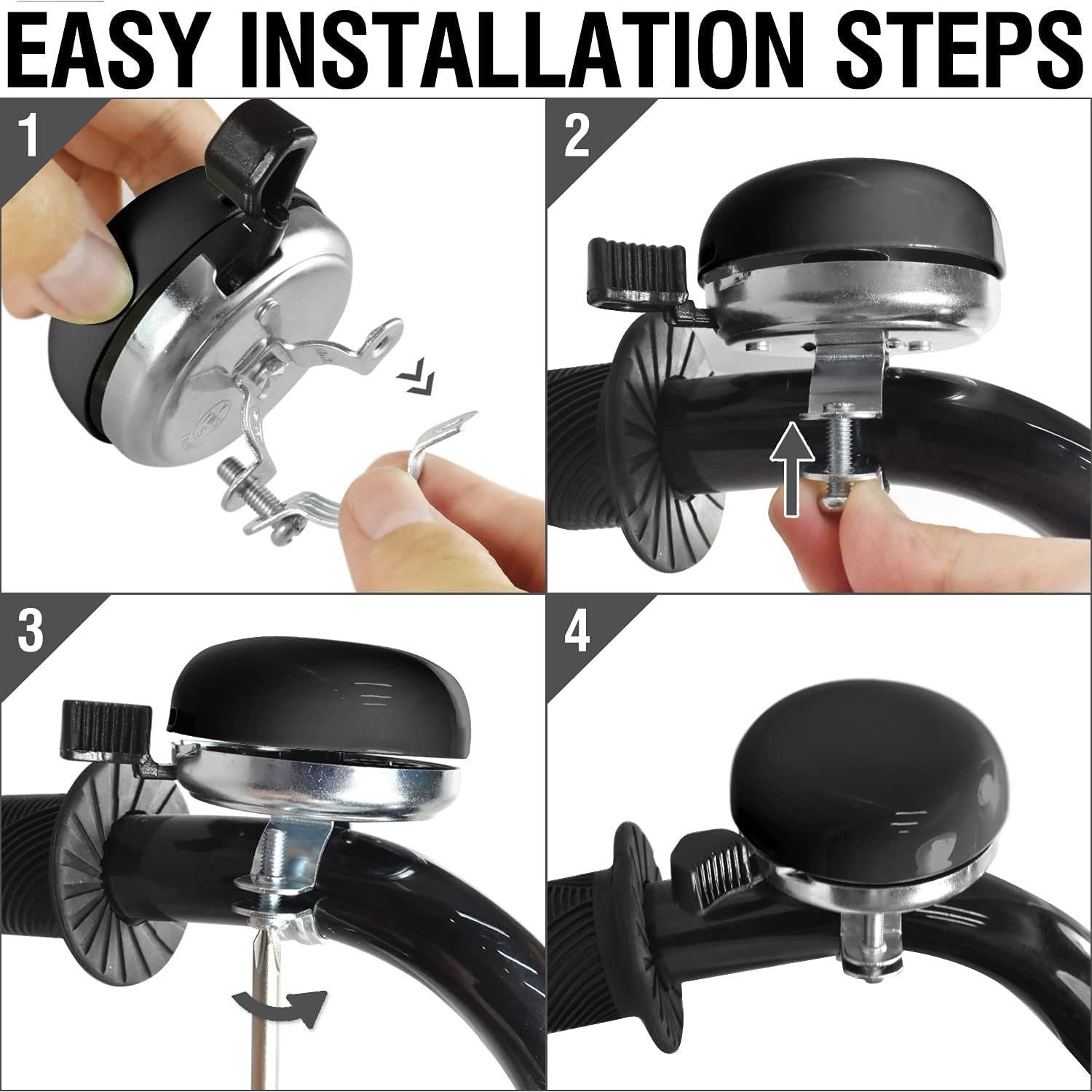 EASY INSTALLATION STEPS

1

2

3

4