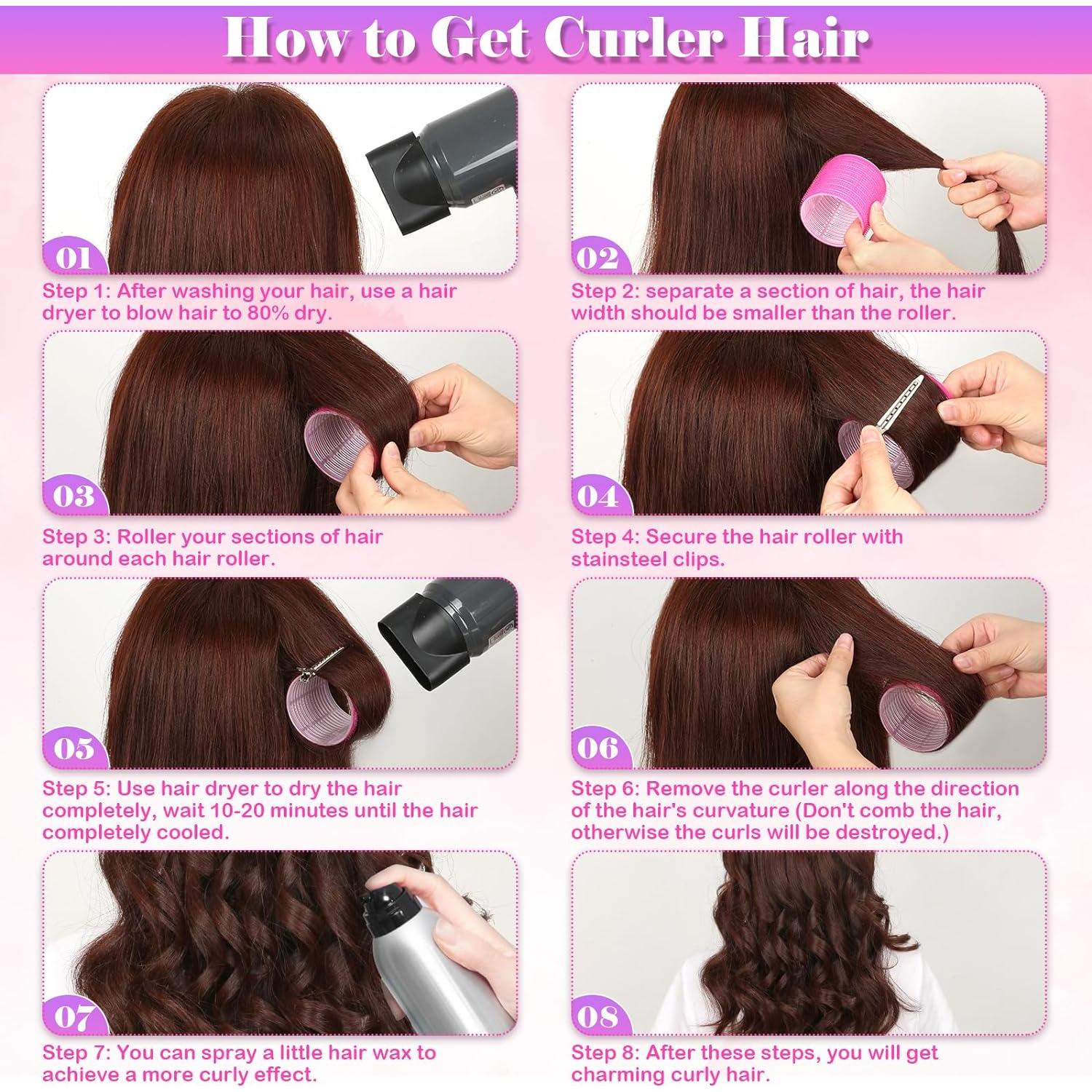 How to Get Curler Hair

01

Step 1: After washing your hair, use a hair dryer to blow hair to 80% dry.

02

Step 2: separate a section of hair, the hair width should be smaller than the roller.

03

Step 3: Roller your sections of hair around each hair roller.

04

Step 4: Secure the hair roller with stainsteel clips.

05

Step 5: Use hair dryer to dry the hair completely, wait 10-20 minutes until the hair completely cooled.

06

Step 6: Remove the curler along the direction of the hair's curvature (Don't comb the hair, otherwise the curls will be destroyed.)

07

Step 7: You can spray a little hair wax to achieve a more curly effect.

08

Step 8: After these steps, you will get charming curly hair.