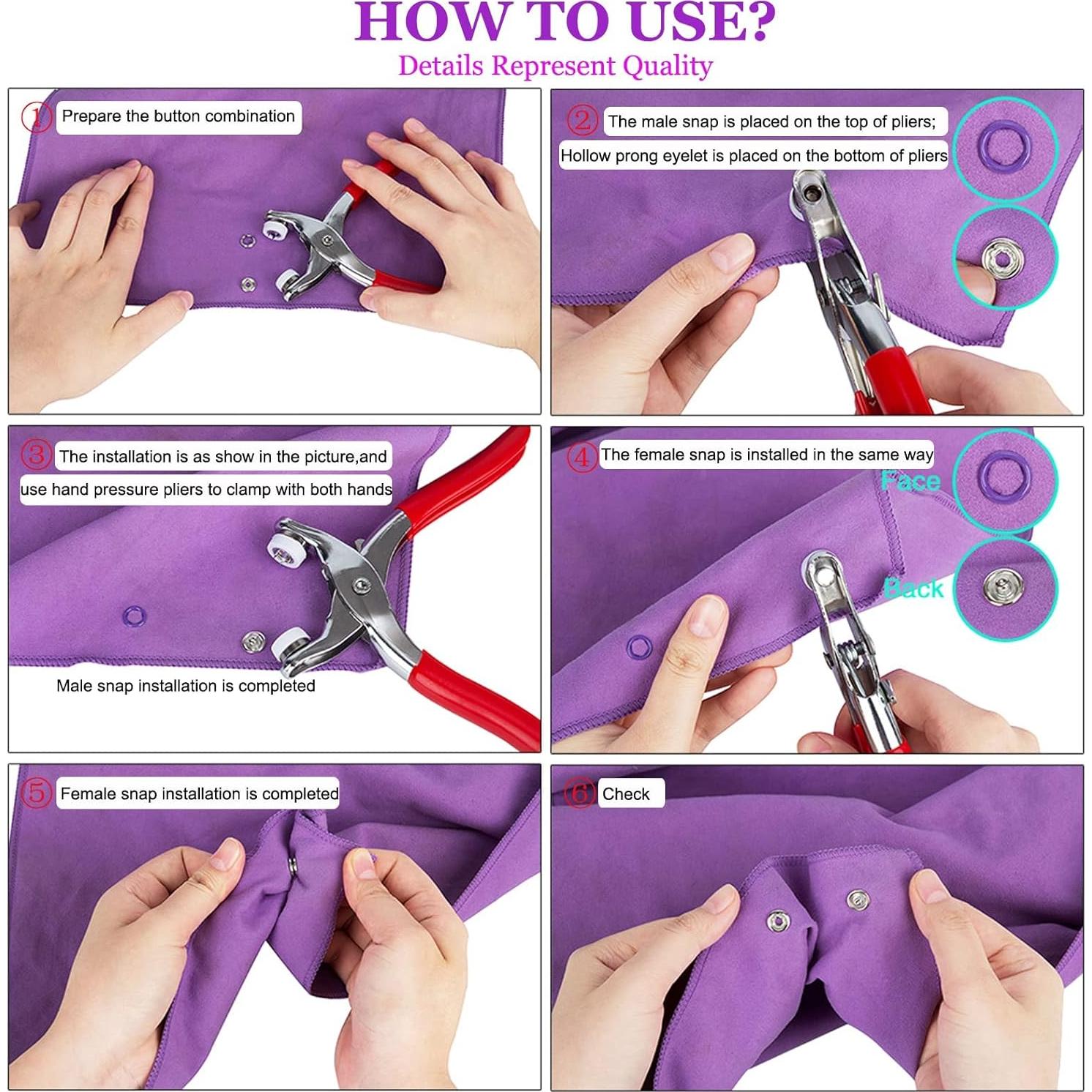 HOW TO USE?

Details Represent Quality

① Prepare the button combination

② The male snap is placed on the top of pliers;
Hollow prong eyelet is placed on the bottom of pliers

③ The installation is as show in the picture,and
use hand pressure pliers to clamp with both hands

Male snap installation is completed

④ The female snap is installed in the same way

Face

Back

⑤ Female snap installation is completed

⑥ Check