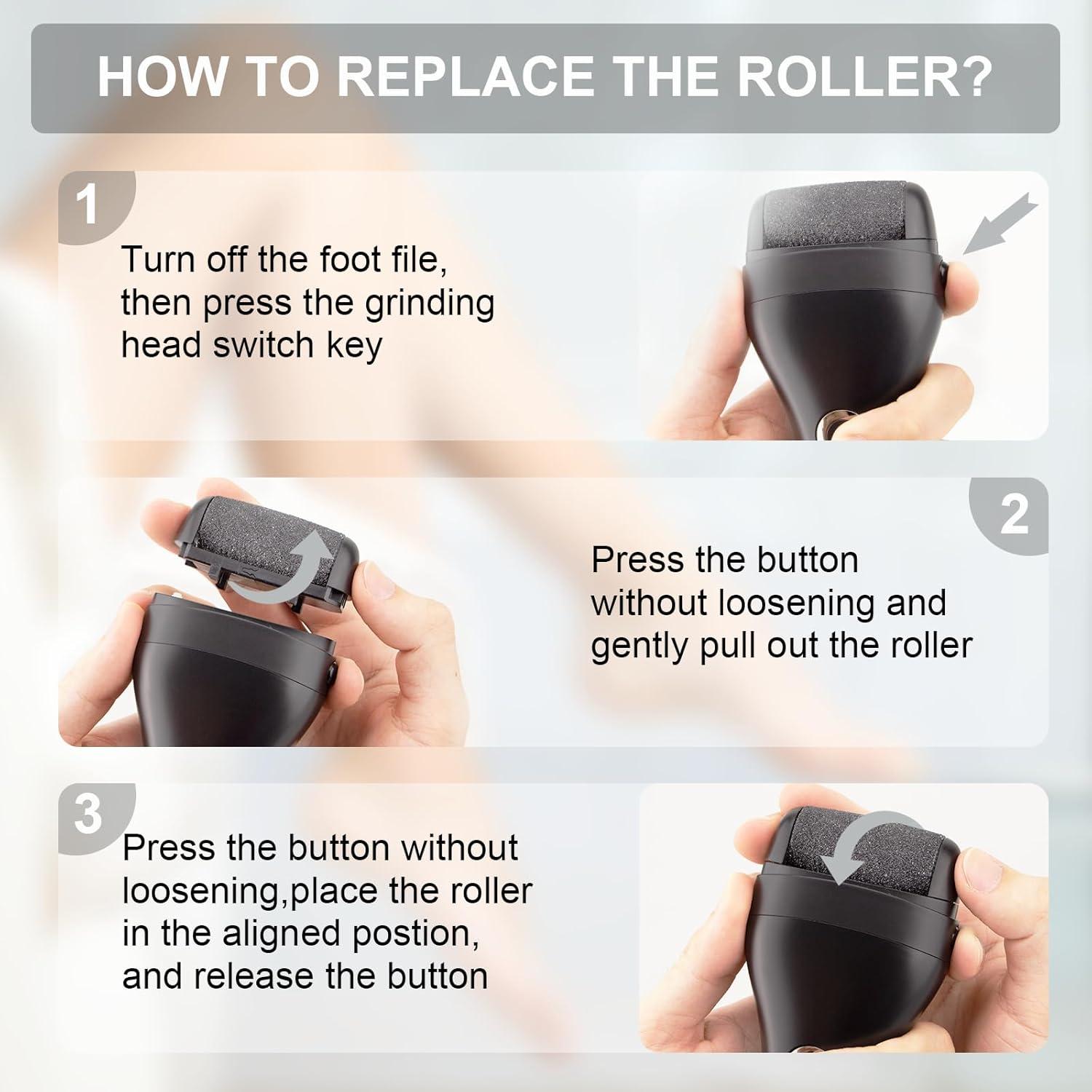 HOW TO REPLACE THE ROLLER?

1

Turn off the foot file, then press the grinding head switch key

2

Press the button without loosening and gently pull out the roller

3

Press the button without loosening,place the roller in the aligned postion, and release the button