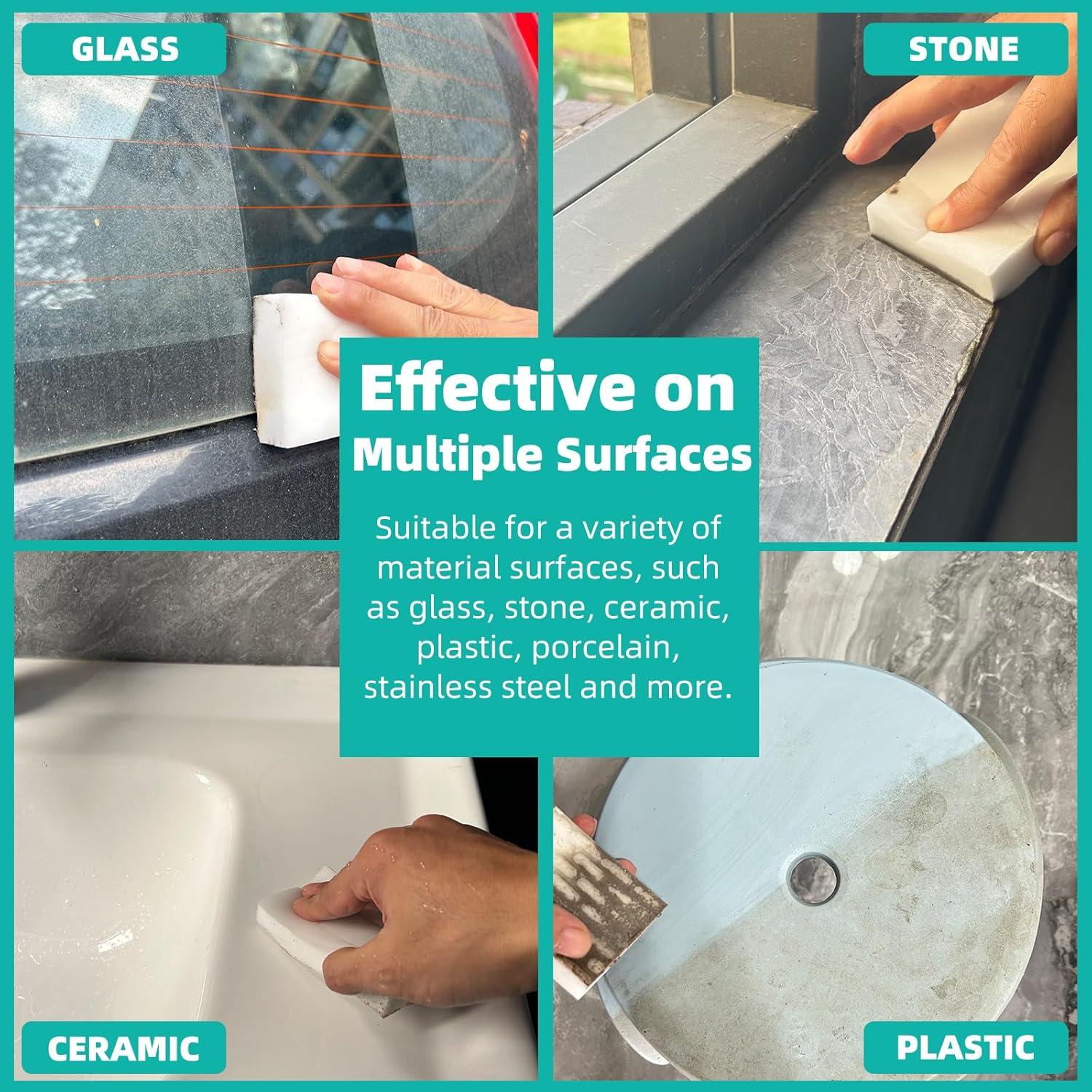 GLASS

STONE

Effective on
Multiple Surfaces

Suitable for a variety of material surfaces, such as glass, stone, ceramic, plastic, porcelain, stainless steel and more.

CERAMIC

PLASTIC