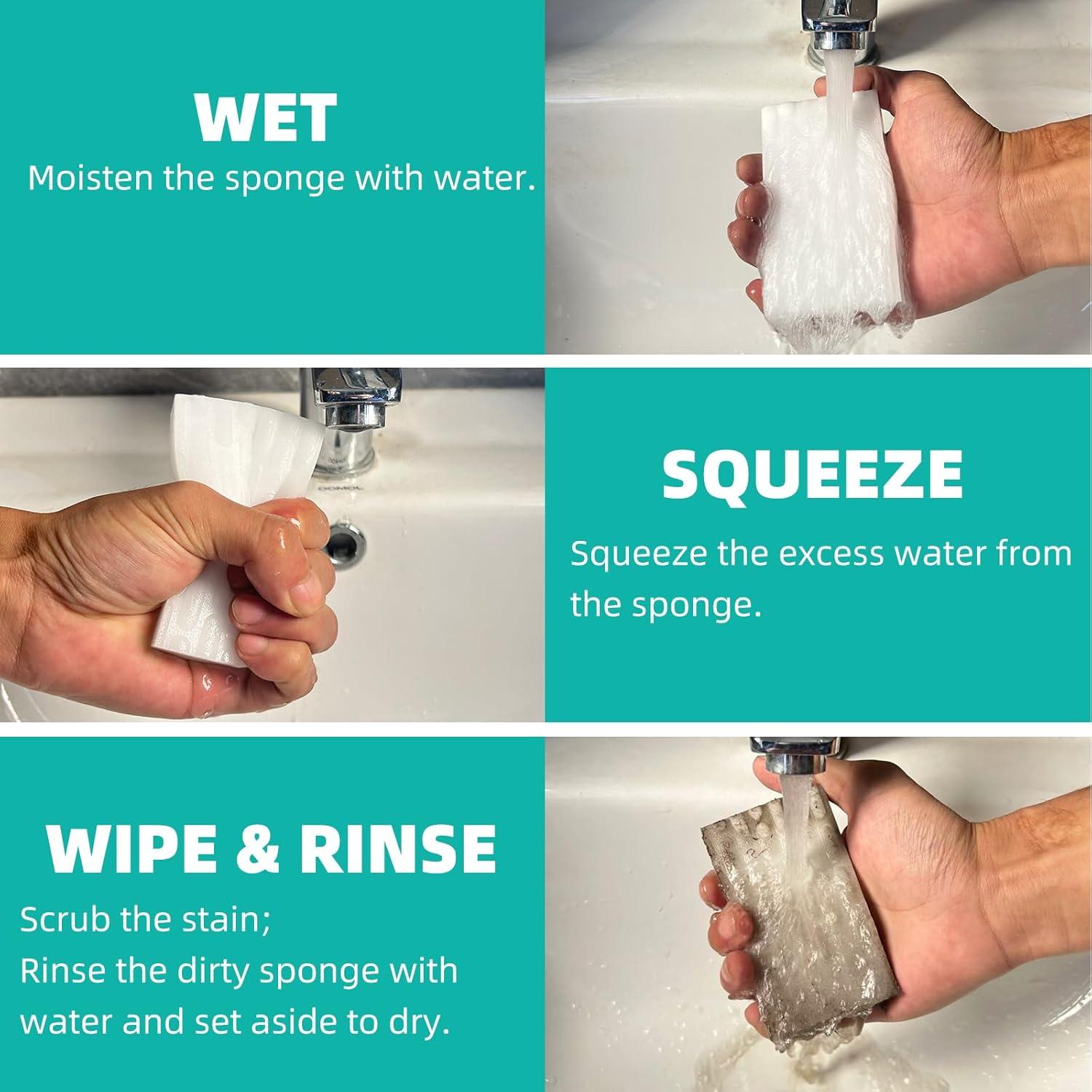 WET
Moisten the sponge with water.

SQUEEZE
Squeeze the excess water from the sponge.

WIPE & RINSE
Scrub the stain;
Rinse the dirty sponge with water and set aside to dry.