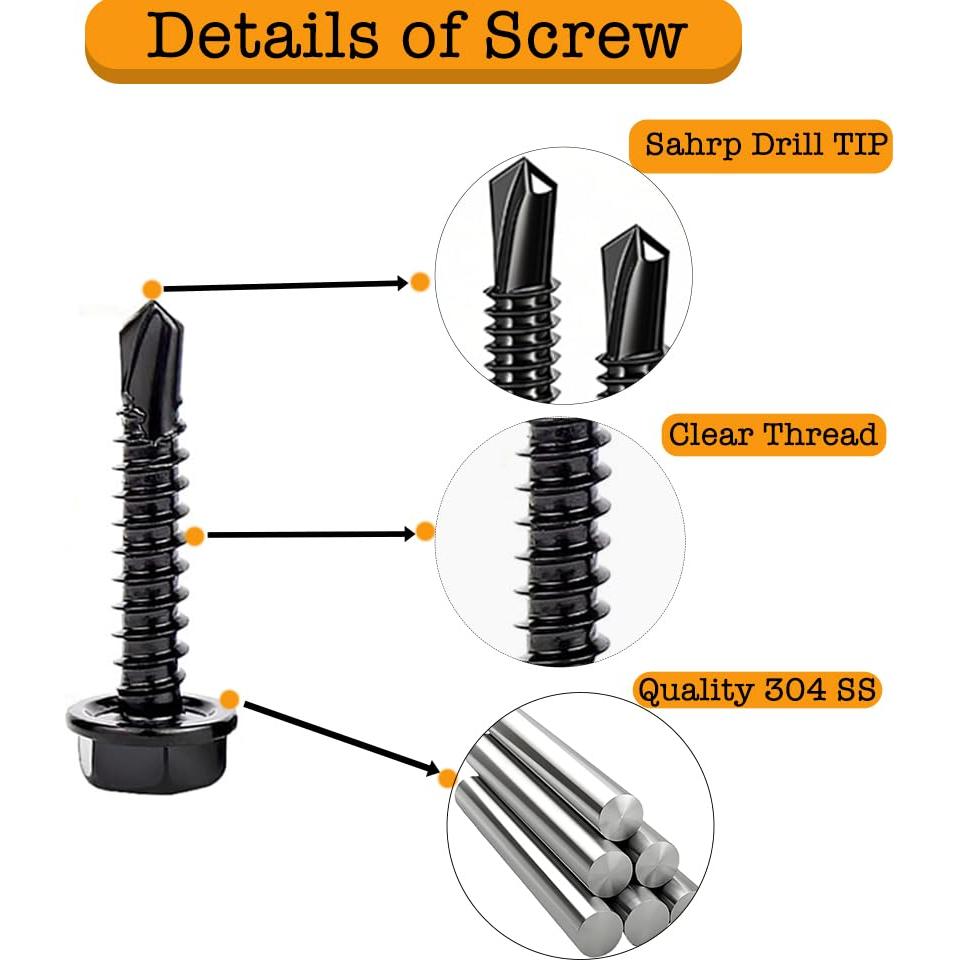 Details of Screw

Sahrp Drill TIP

Clear Thread

Quality 304 SS