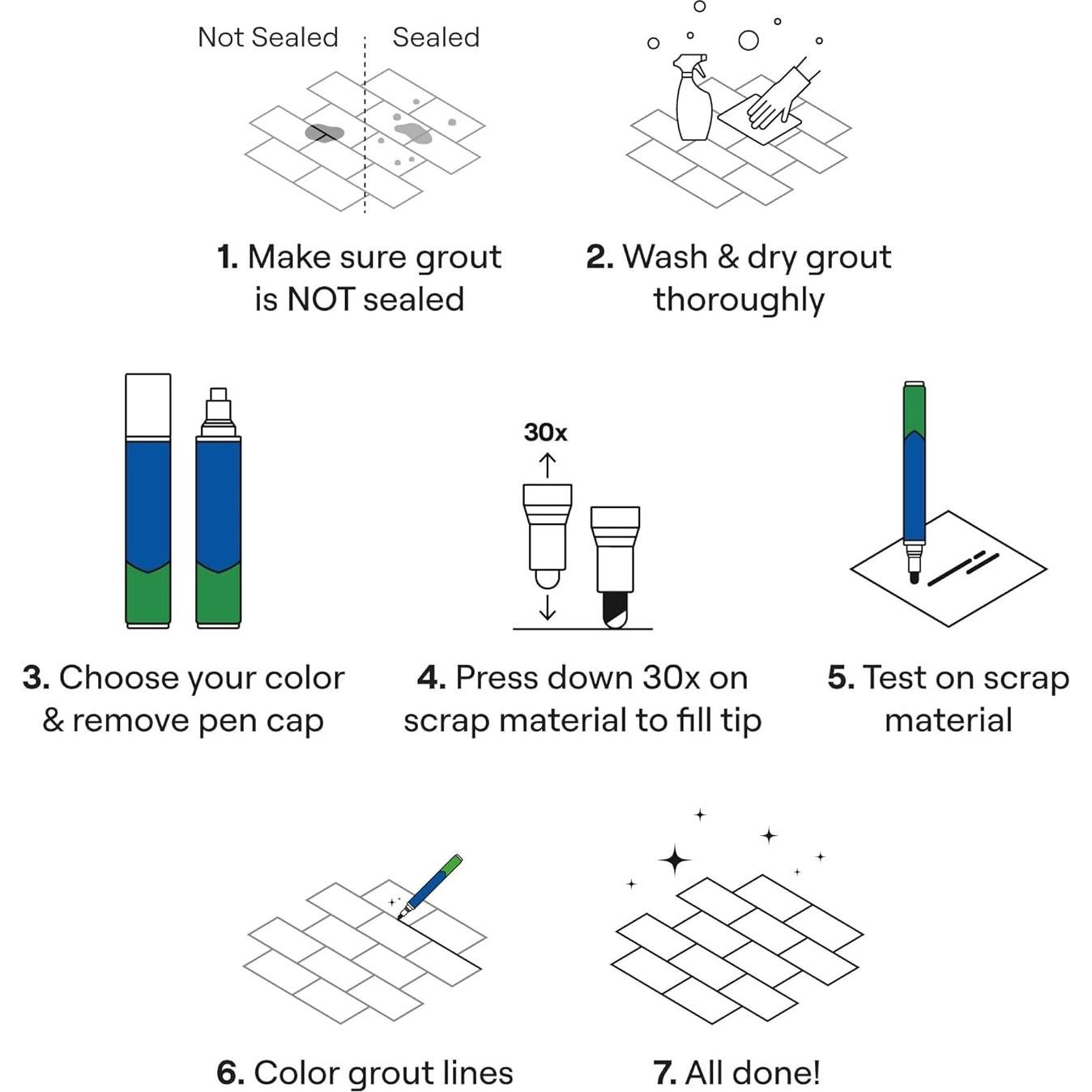 Not Sealed

Sealed

1. Make sure grout is NOT sealed

2. Wash & dry grout thoroughly

30x

3. Choose your color & remove pen cap

4. Press down 30x on scrap material to fill tip

5. Test on scrap material

6. Color grout lines

7. All done!