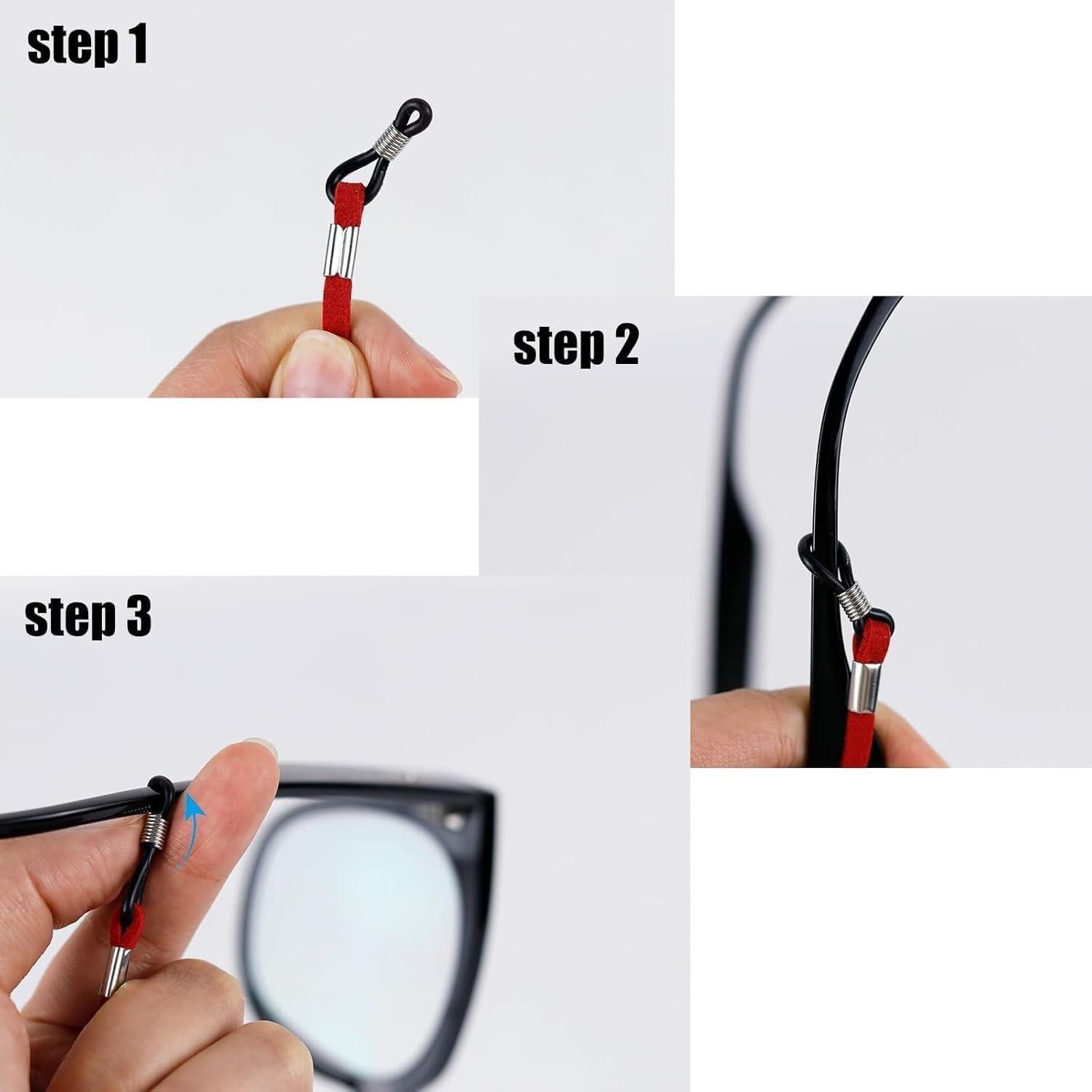 step 1

step 2

step 3