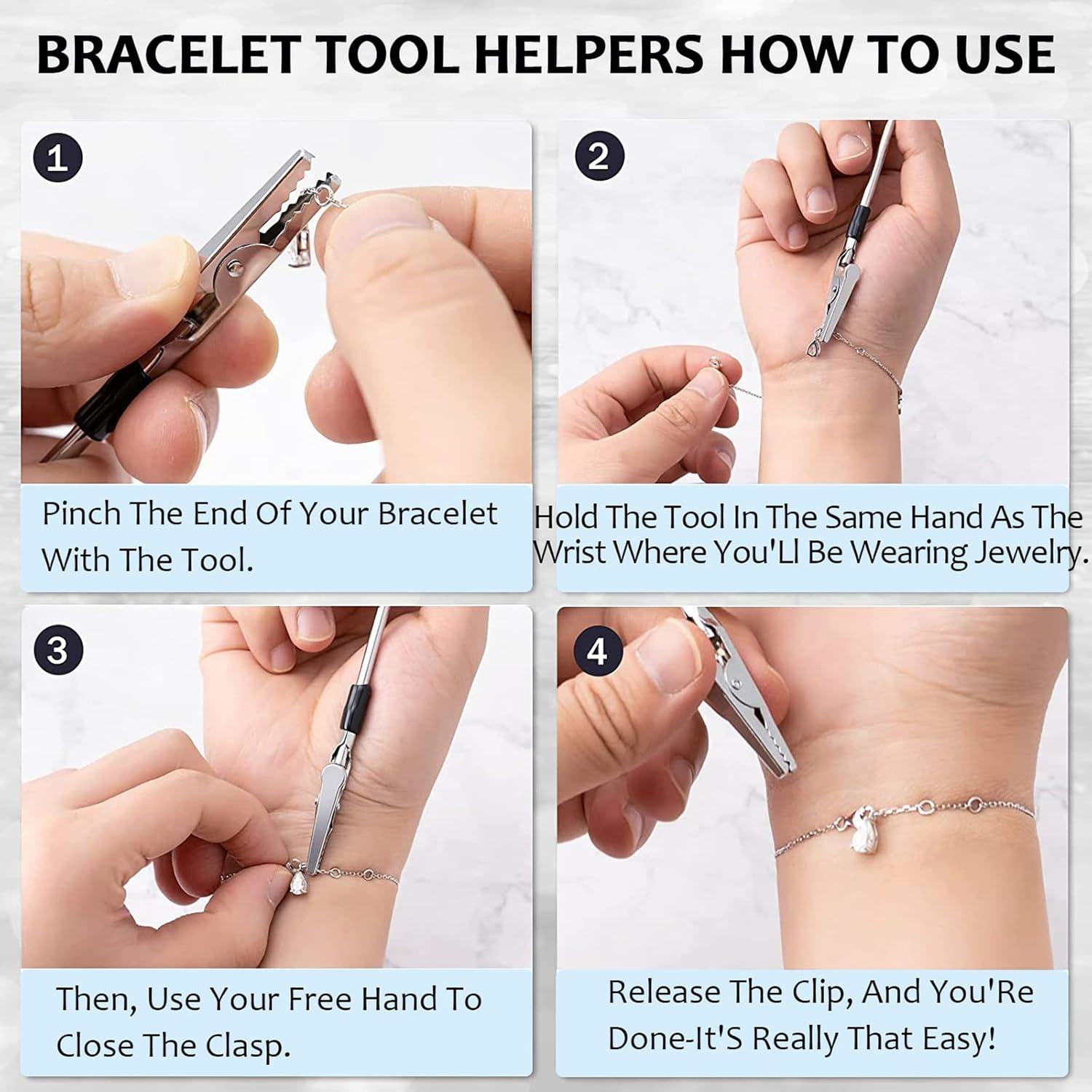 BRACELET TOOL HELPERS HOW TO USE

1

Pinch The End Of Your Bracelet With The Tool.

2

Hold The Tool In The Same Hand As The Wrist Where You'Ll Be Wearing Jewelry.

3

Then, Use Your Free Hand To Close The Clasp.

4

Release The Clip, And You'Re Done-It'S Really That Easy!