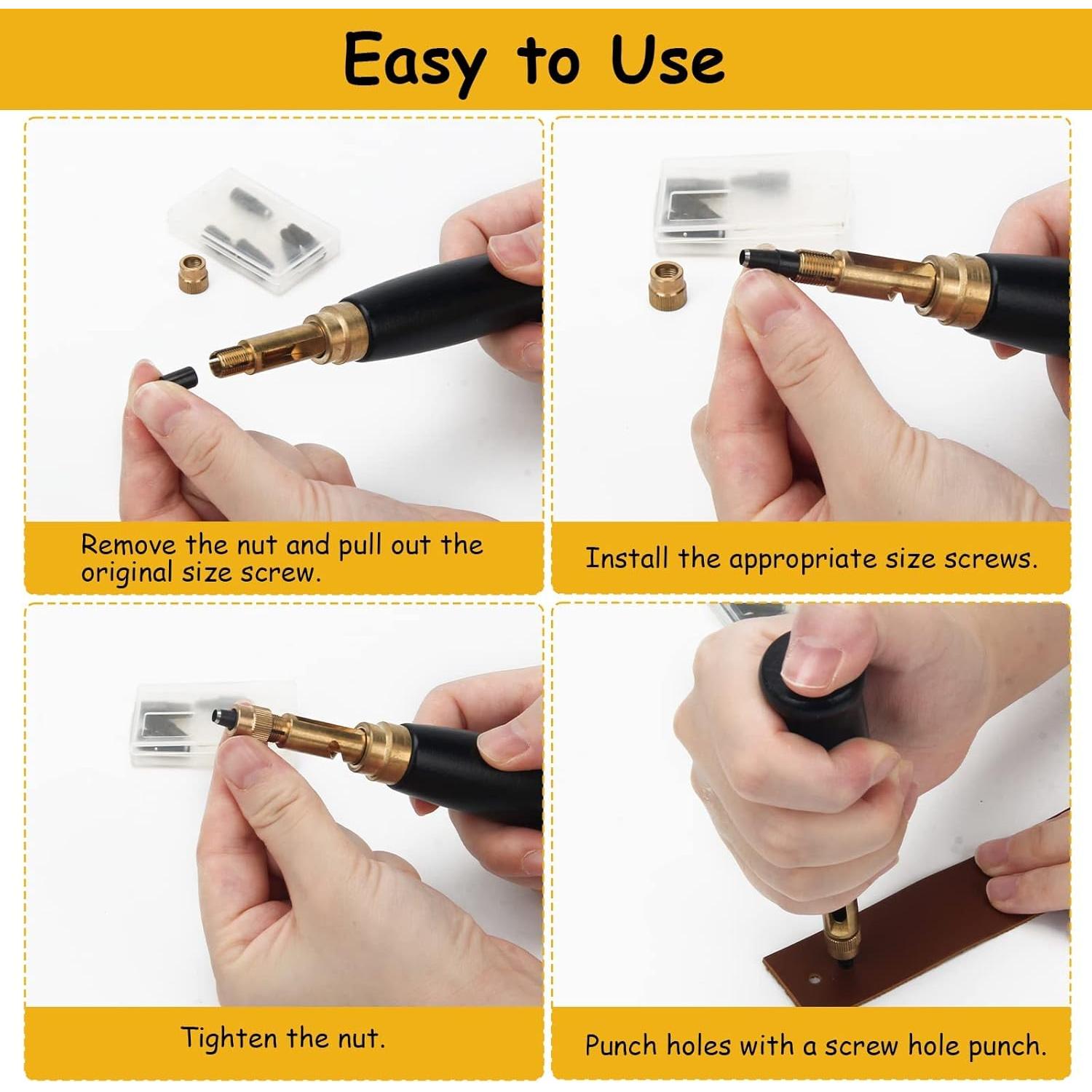 Easy to Use

Remove the nut and pull out the original size screw.

Install the appropriate size screws.

Tighten the nut.

Punch holes with a screw hole punch.