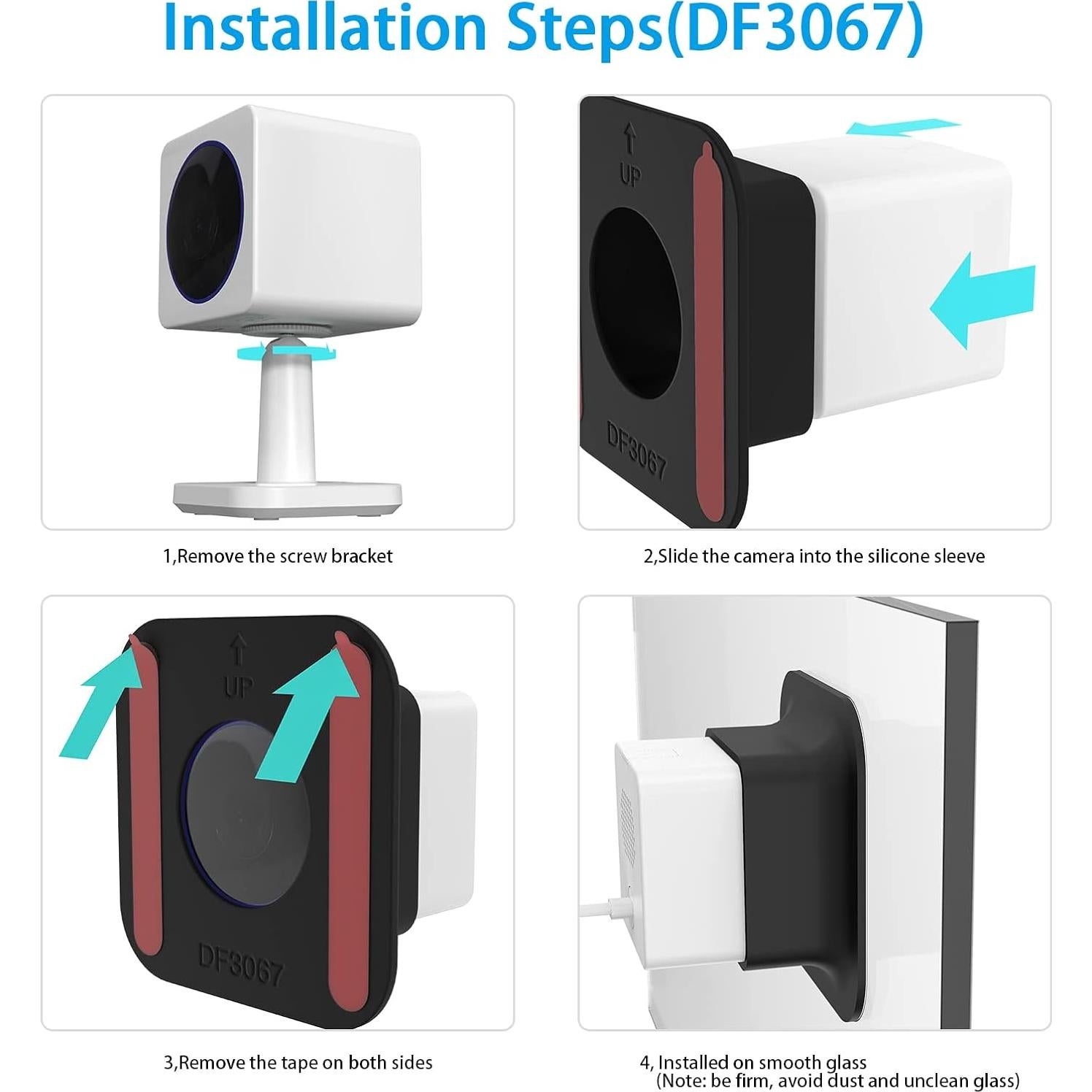 Installation Steps(DF3067)

1,Remove the screw bracket

UP
DF3067

2,Slide the camera into the silicone sleeve

UP
DF3067

3,Remove the tape on both sides

4, Installed on smooth glass
(Note: be firm, avoid dust and unclean glass)