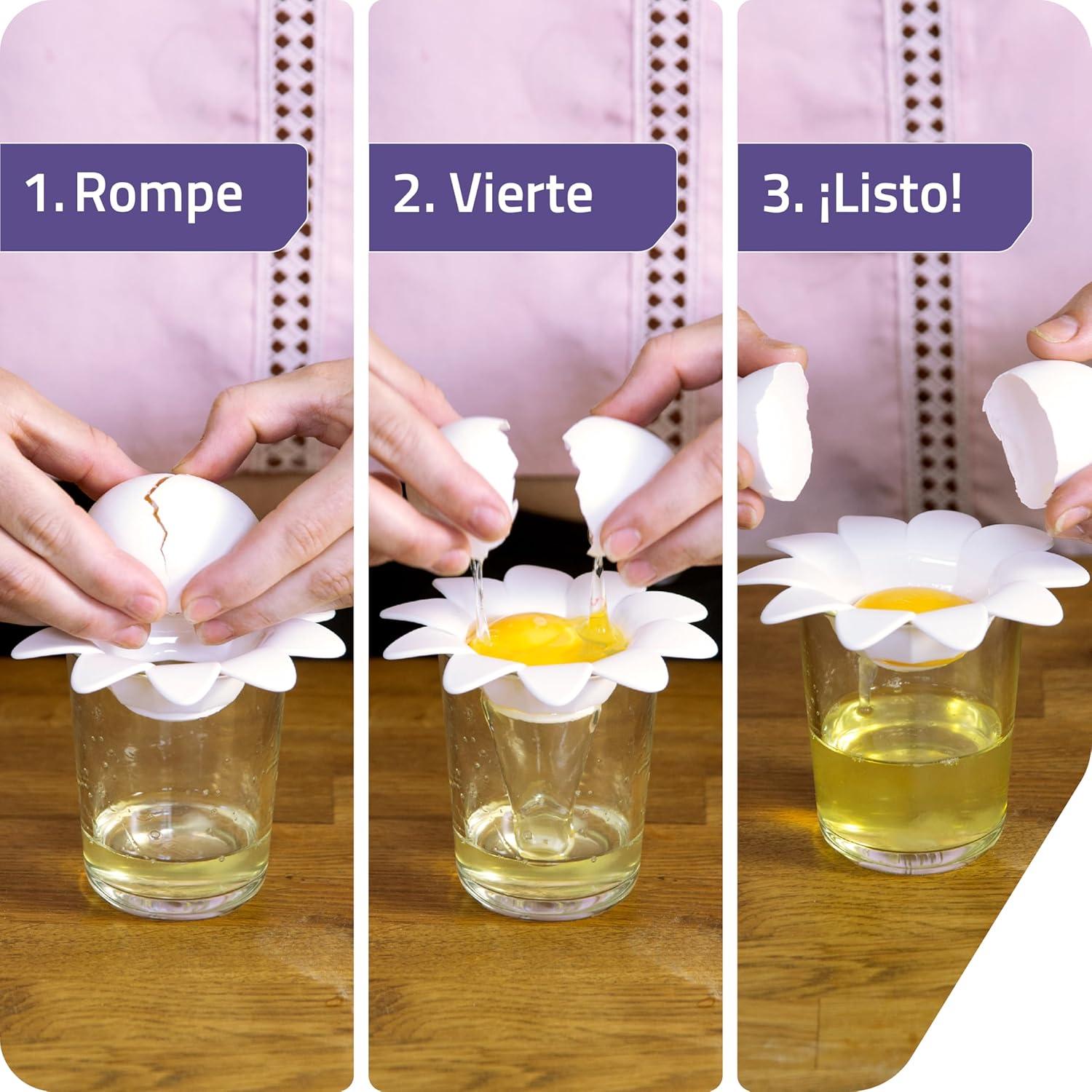 1. Rompe

2. Vierte

3. ¡Listo!