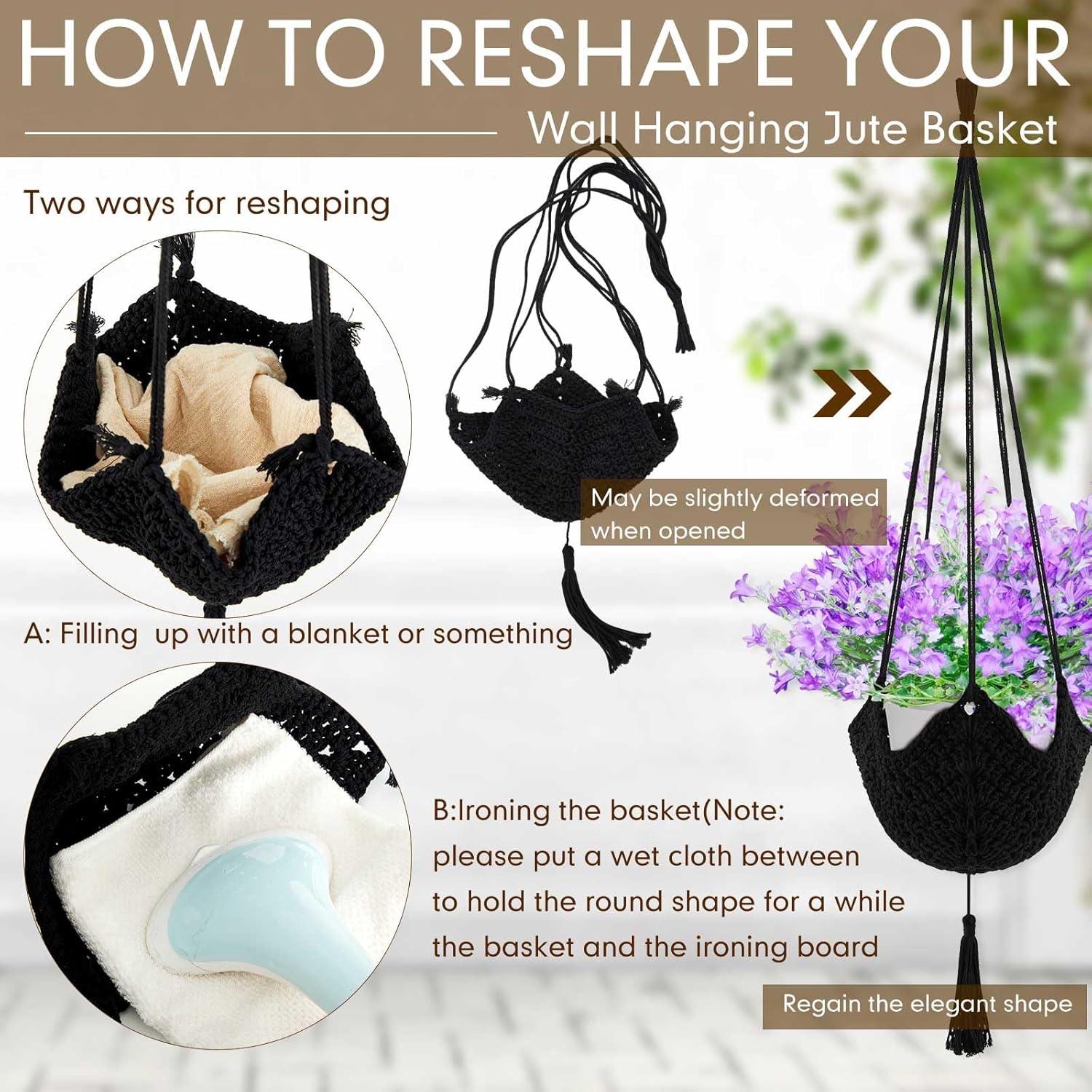 HOW TO RESHAPE YOUR

Wall Hanging Jute Basket

Two ways for reshaping

May be slightly deformed when opened

A: Filling up with a blanket or something

B:Ironing the basket(Note: please put a wet cloth between to hold the round shape for a while the basket and the ironing board

Regain the elegant shape