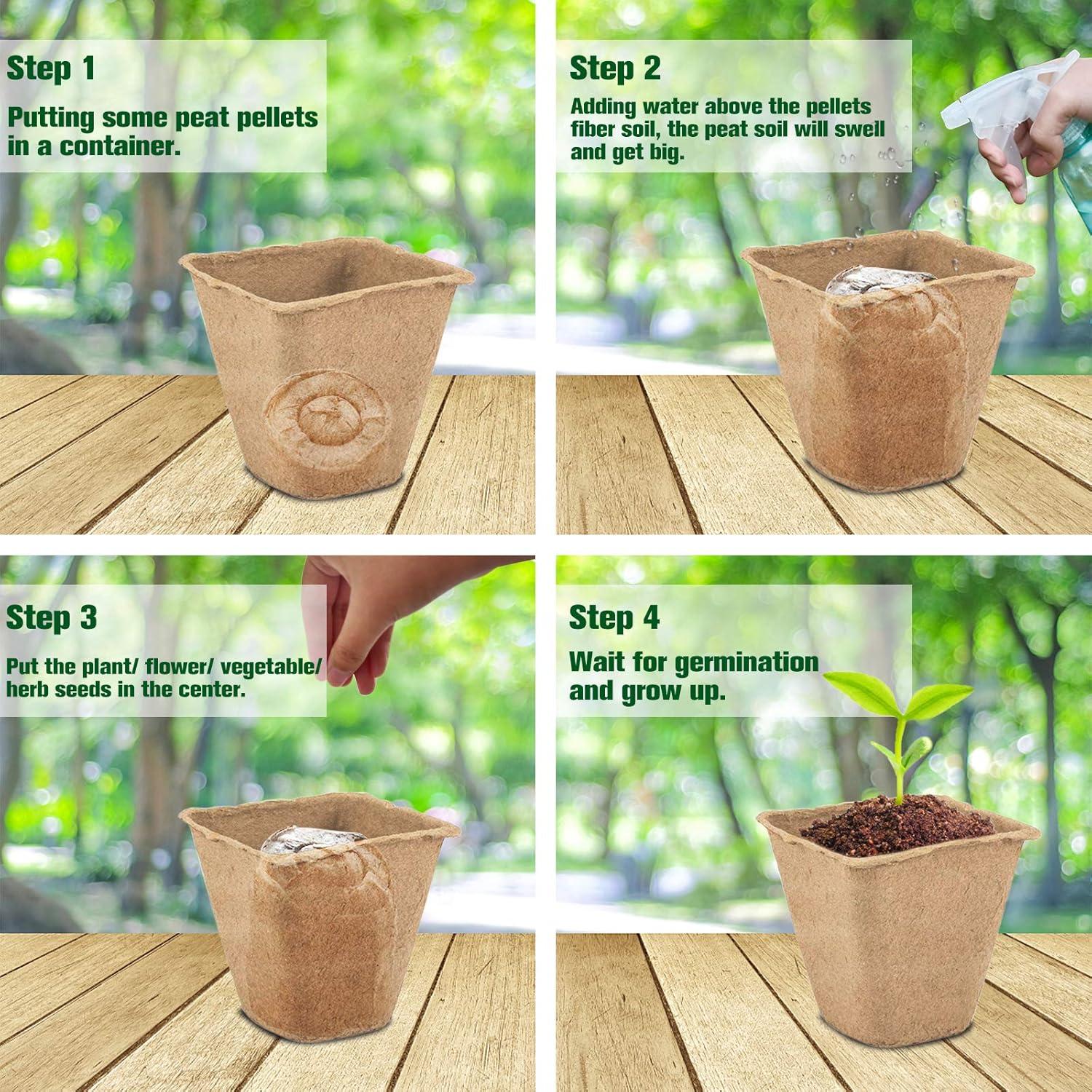 Step 1

Putting some peat pellets in a container.

Step 2

Adding water above the pellets fiber soil, the peat soil will swell and get big.

Step 3

Put the plant/ flower/ vegetable/ herb seeds in the center.

Step 4

Wait for germination and grow up.