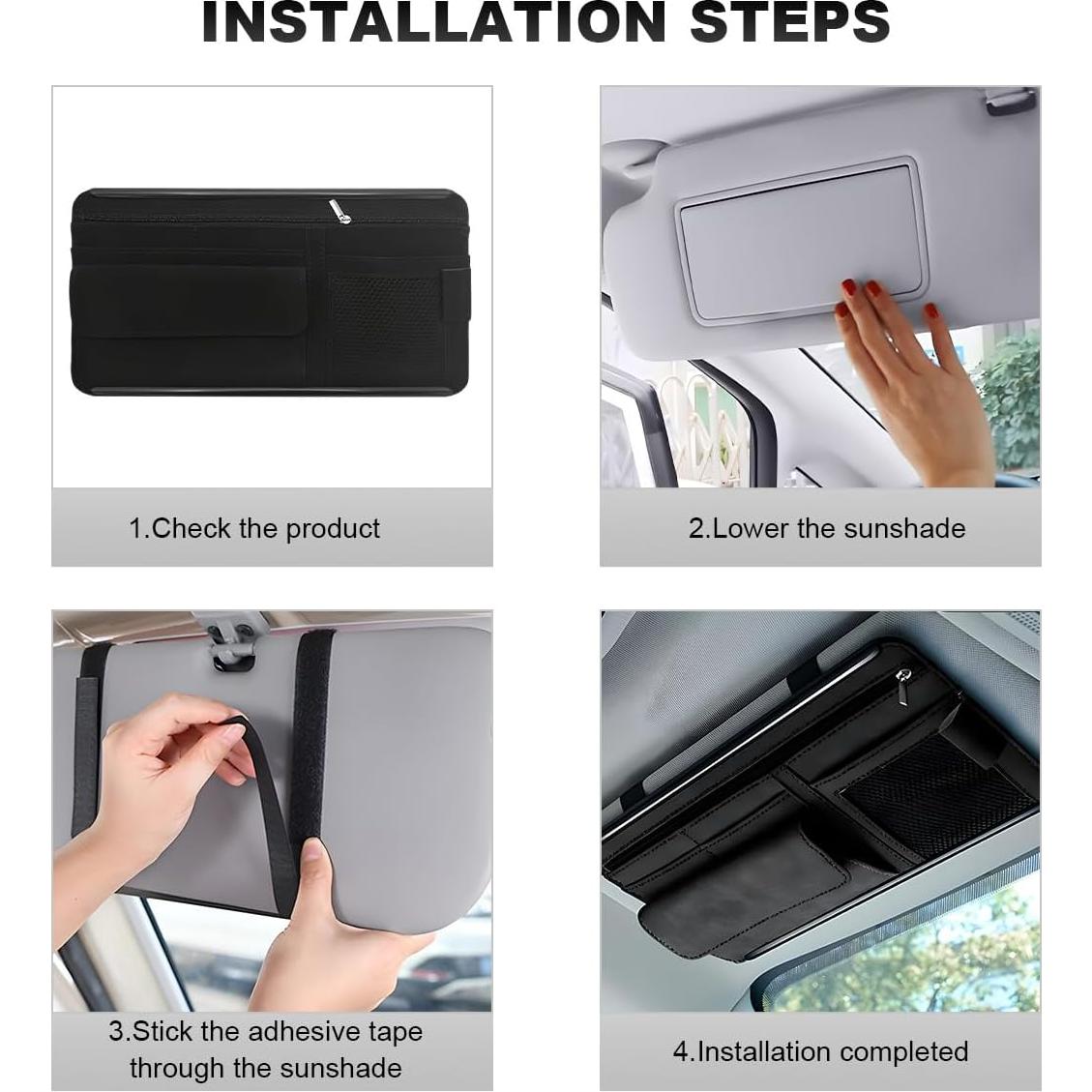 INSTALLATION STEPS

1.Check the product

2.Lower the sunshade

3.Stick the adhesive tape through the sunshade

4.Installation completed