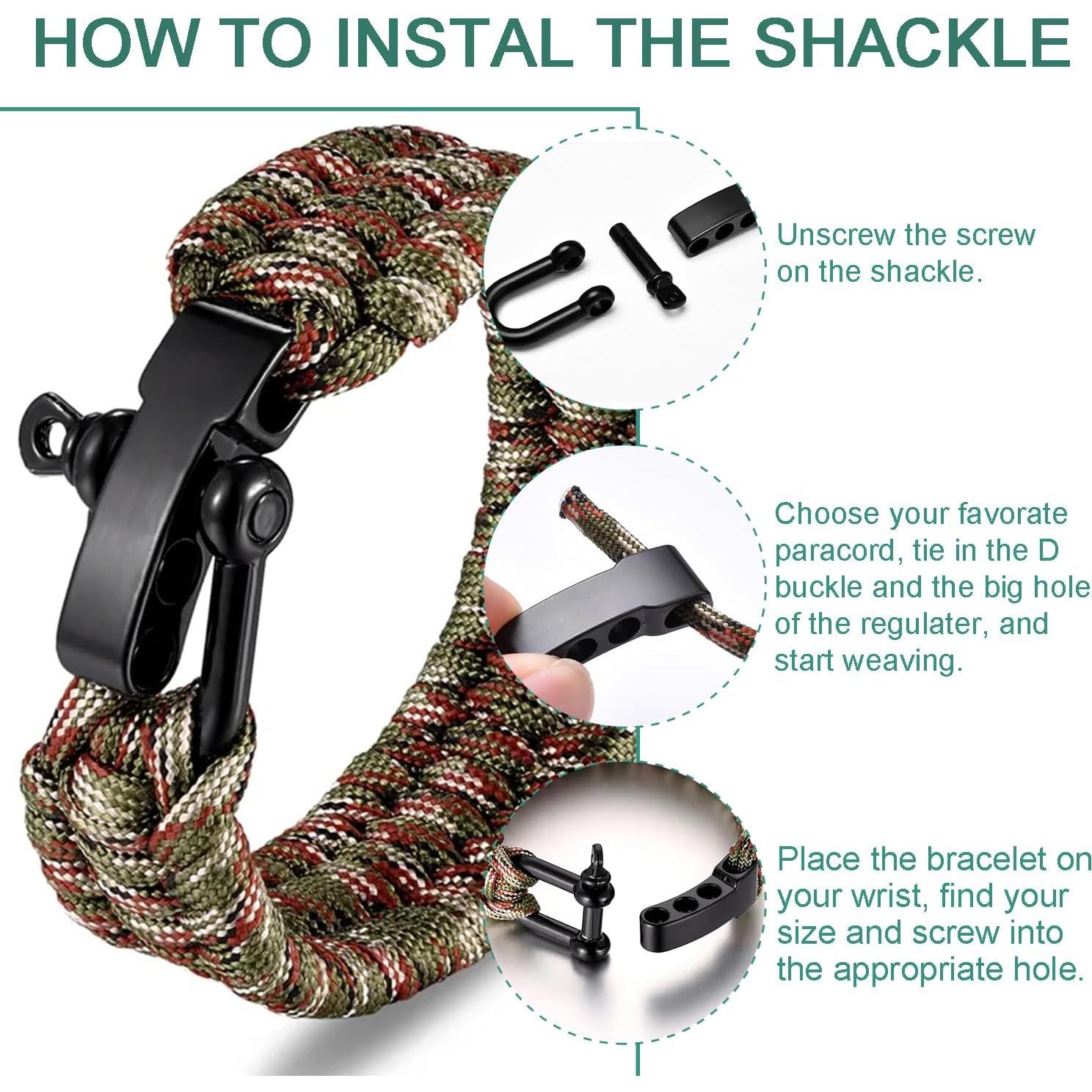 HOW TO INSTAL THE SHACKLE

Unscrew the screw on the shackle.

Choose your favorate paracord, tie in the D buckle and the big hole of the regulater, and start weaving.

Place the bracelet on your wrist, find your size and screw into the appropriate hole.