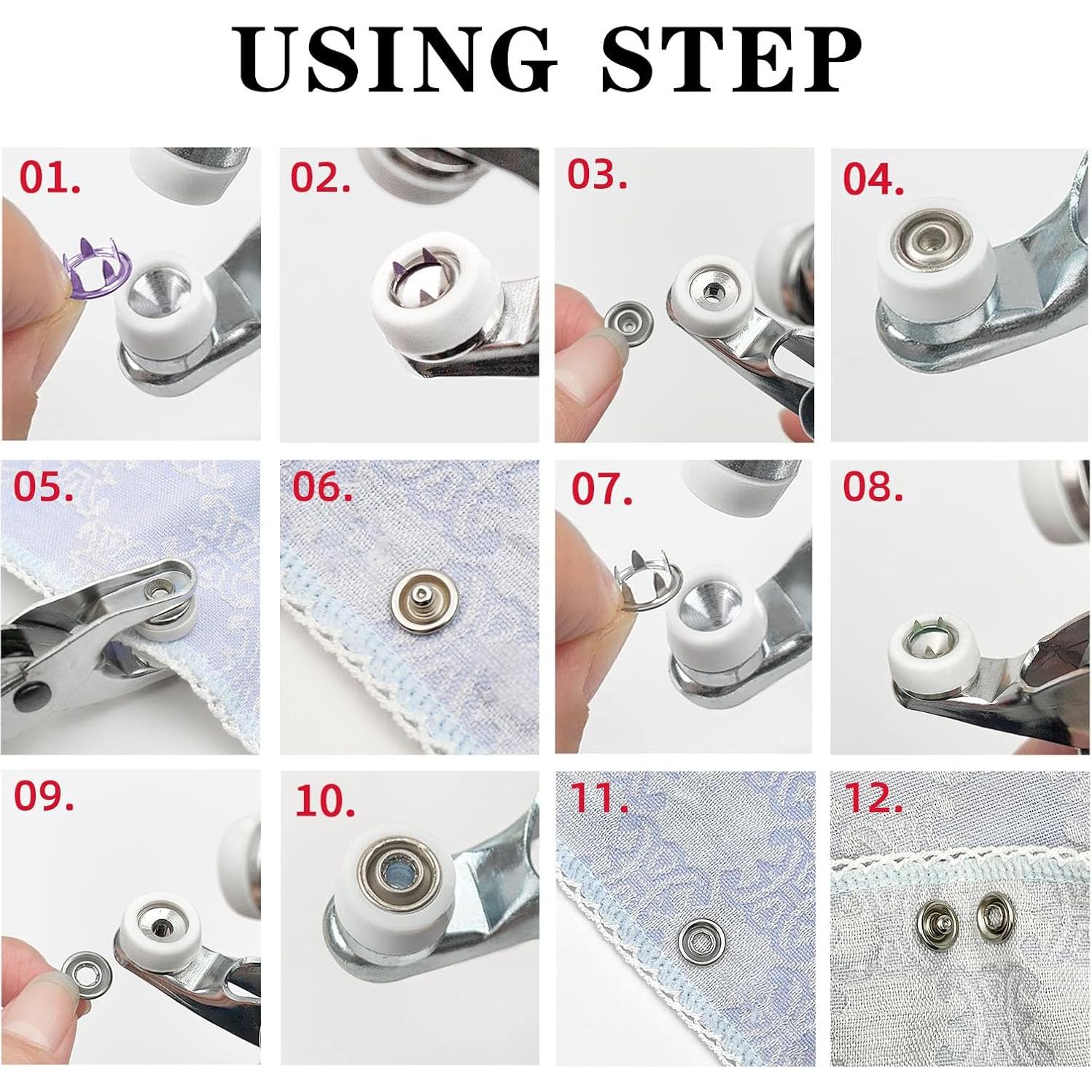 USING STEP

01.

02.

03.

04.

05.

06.

07.

08.

09.

10.

11.

12.