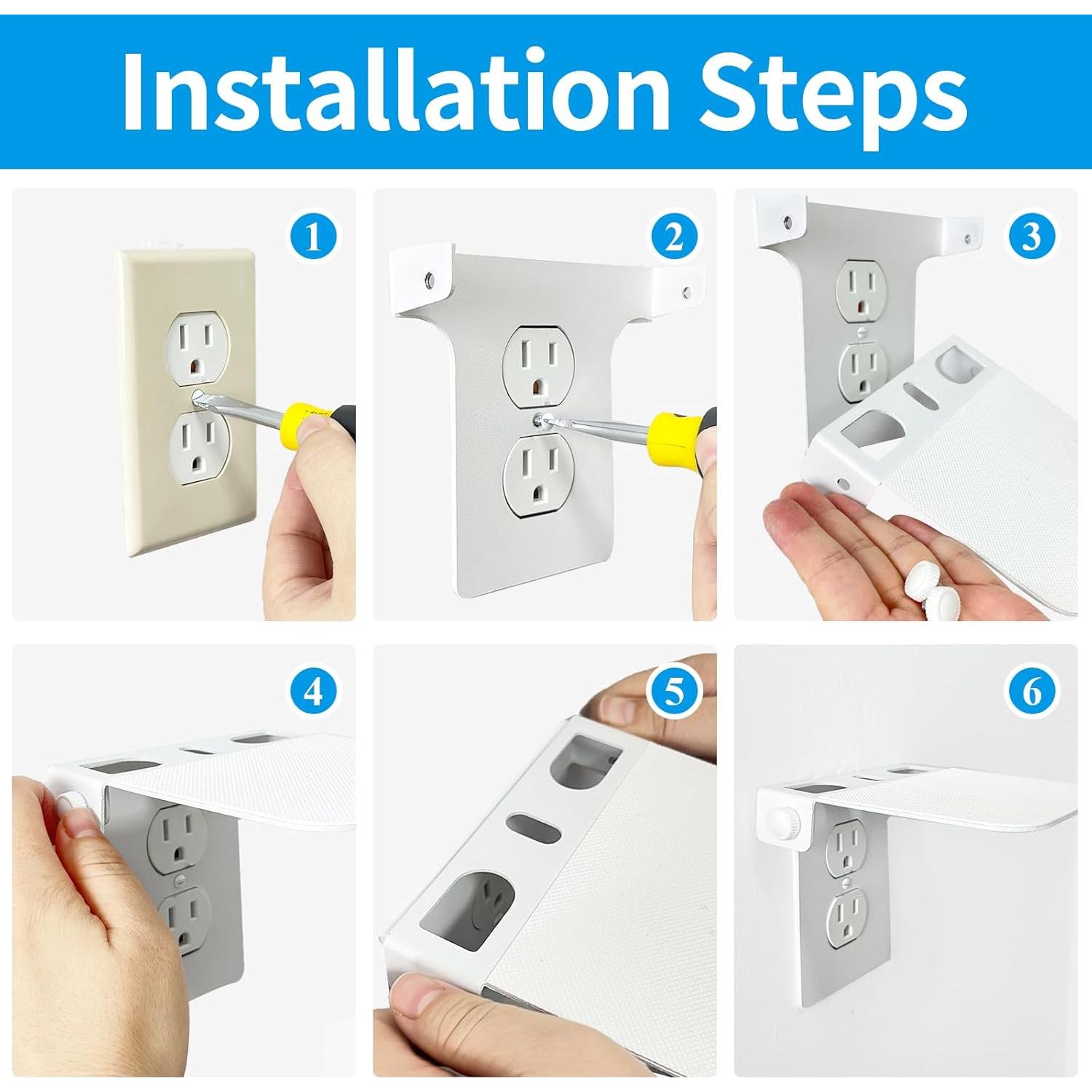 Installation Steps

1

2

3

4

5

6