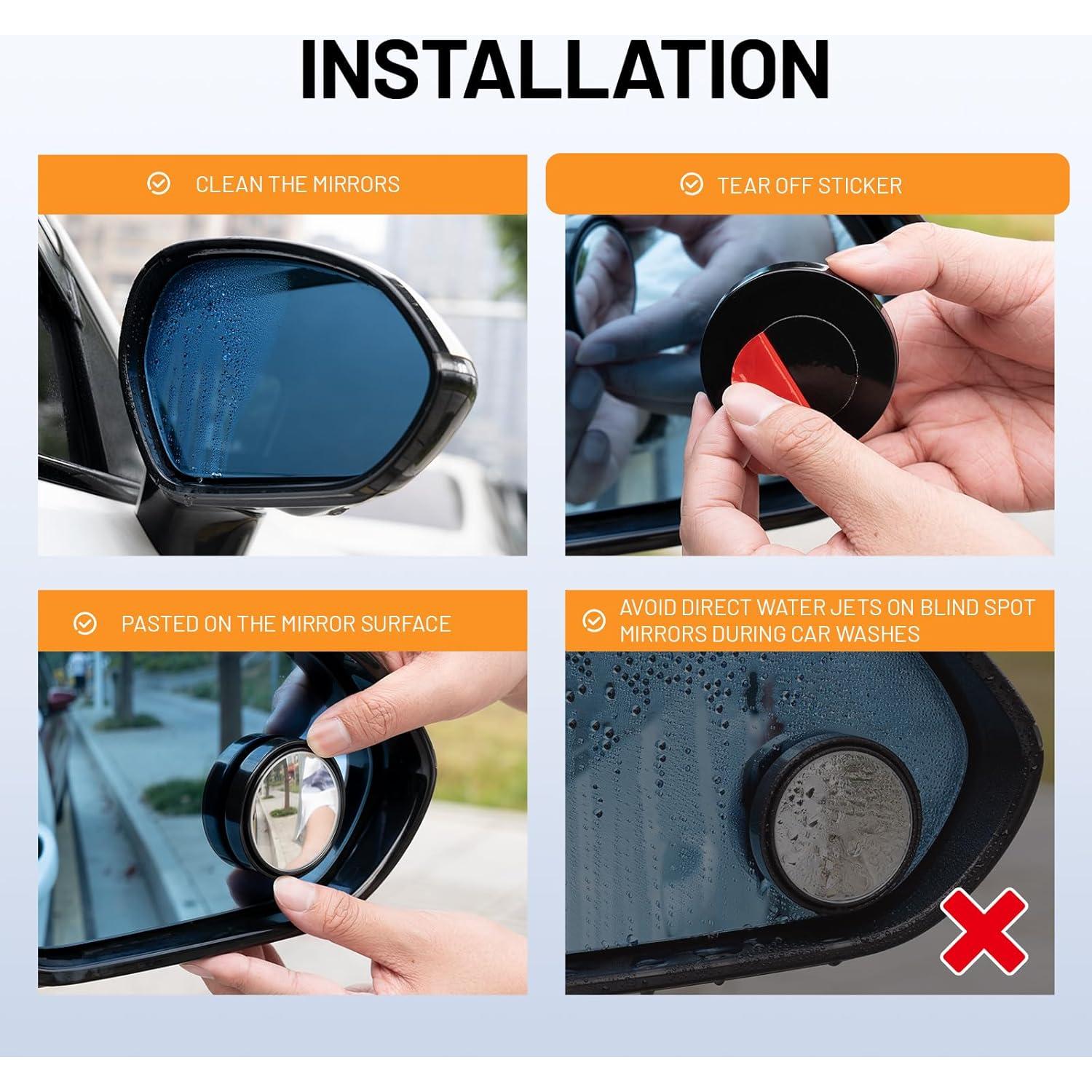 INSTALLATION

CLEAN THE MIRRORS

TEAR OFF STICKER

PASTED ON THE MIRROR SURFACE

AVOID DIRECT WATER JETS ON BLIND SPOT MIRRORS DURING CAR WASHES