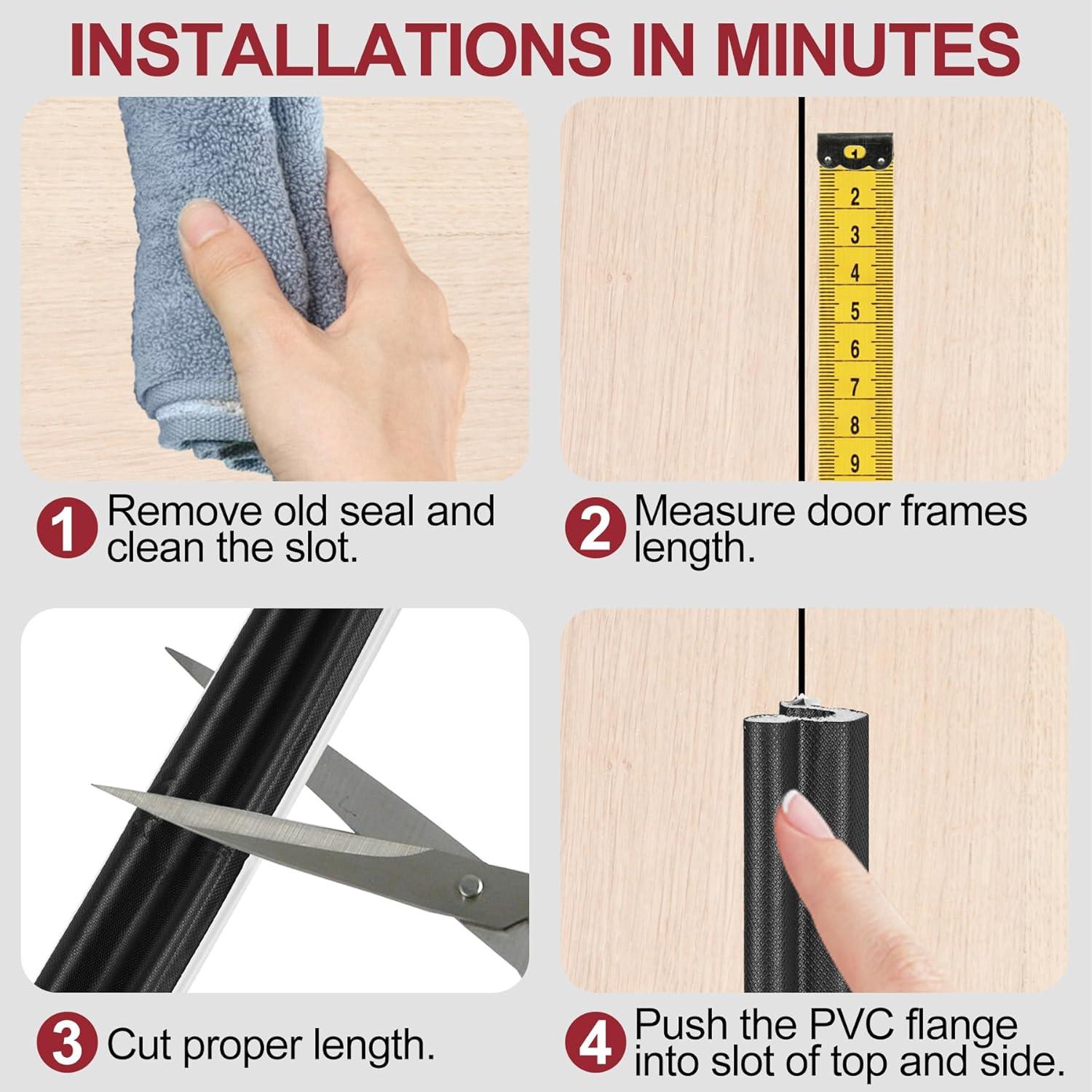 INSTALLATIONS IN MINUTES

1
2
3
4
5
6
7
8
9

1 Remove old seal and clean the slot.

2 Measure door frames length.

3 Cut proper length.

4 Push the PVC flange into slot of top and side.