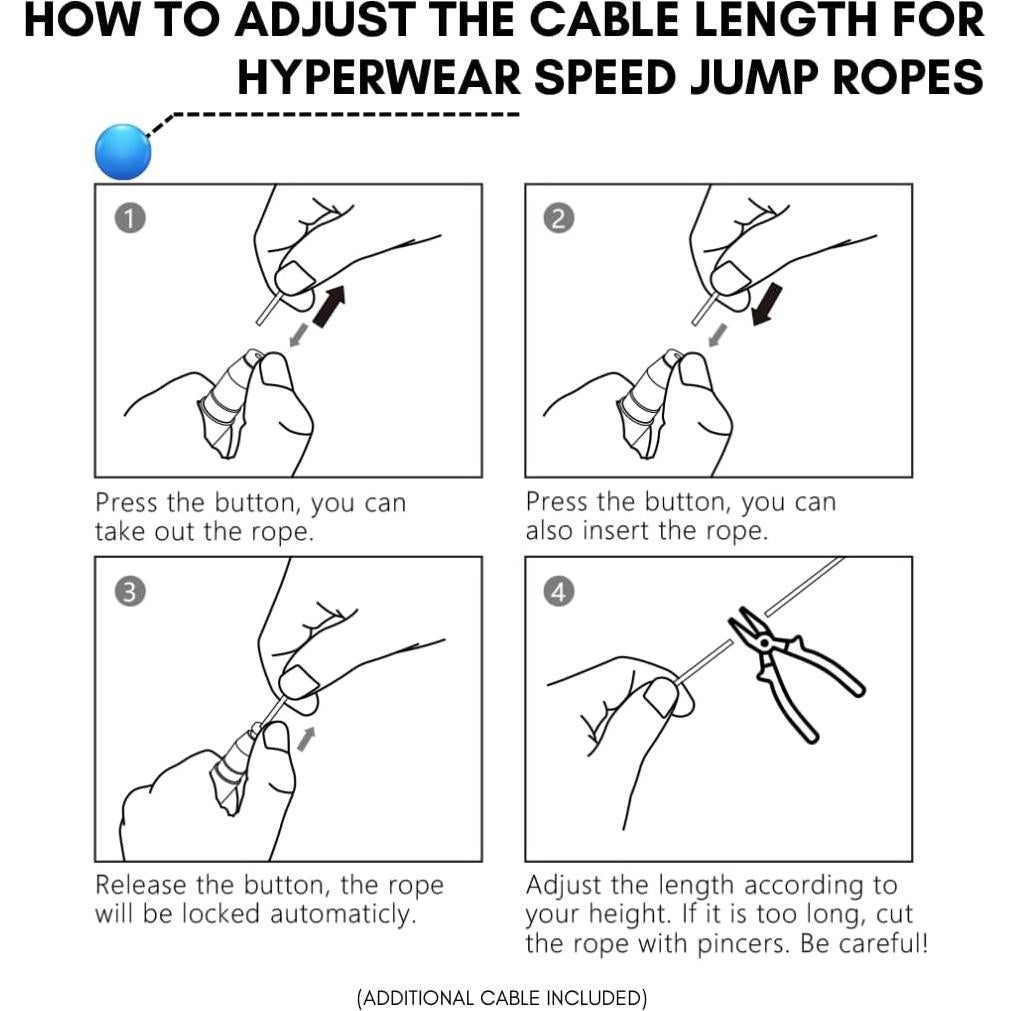 HOW TO ADJUST THE CABLE LENGTH FOR HYPERWEAR SPEED JUMP ROPES

1

Press the button, you can take out the rope.

2

Press the button, you can also insert the rope.

3

Release the button, the rope will be locked automaticly.

4

Adjust the length according to your height. If it is too long, cut the rope with pincers. Be careful!

(ADDITIONAL CABLE INCLUDED)