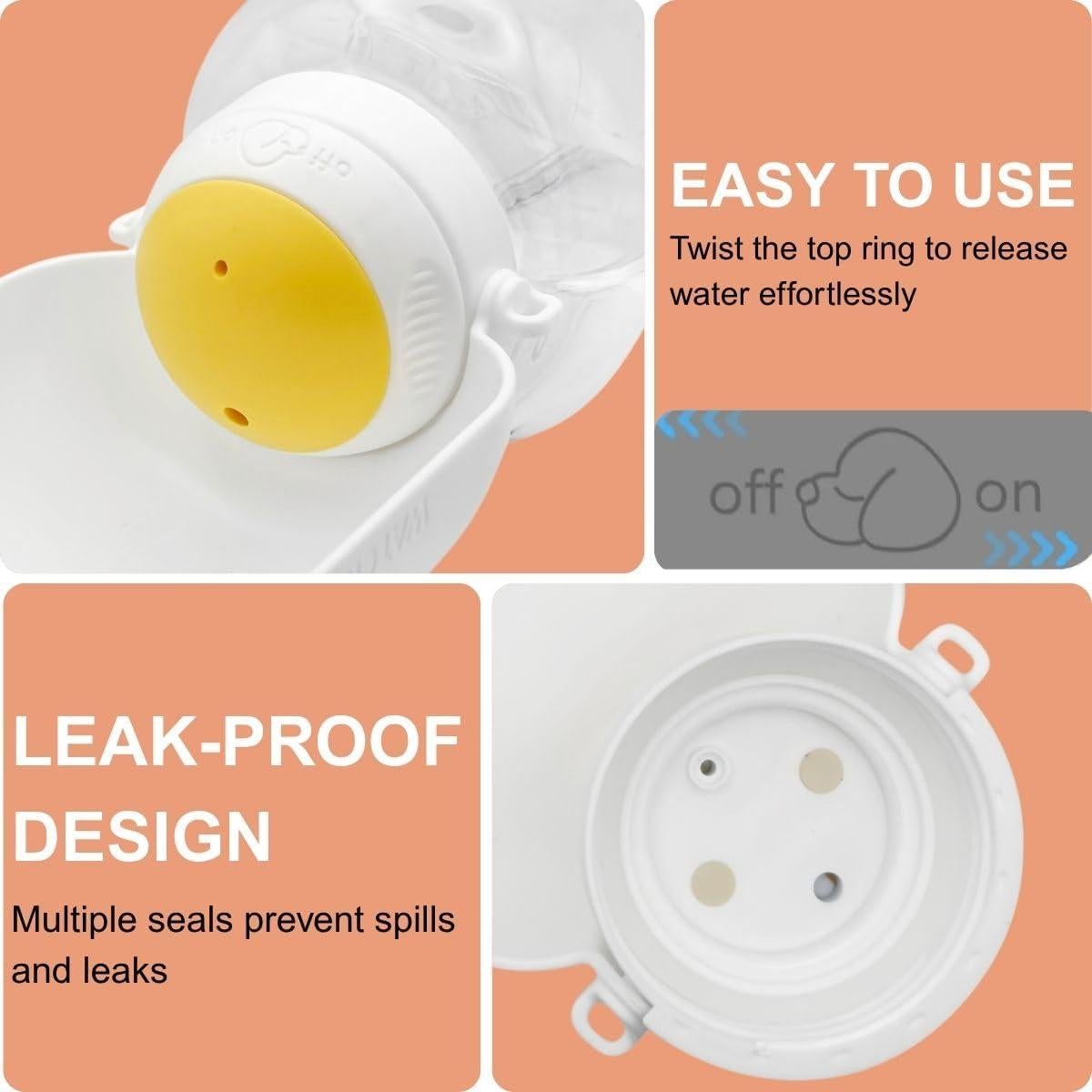 EASY TO USE

Twist the top ring to release water effortlessly

off on

LEAK-PROOF DESIGN

Multiple seals prevent spills and leaks