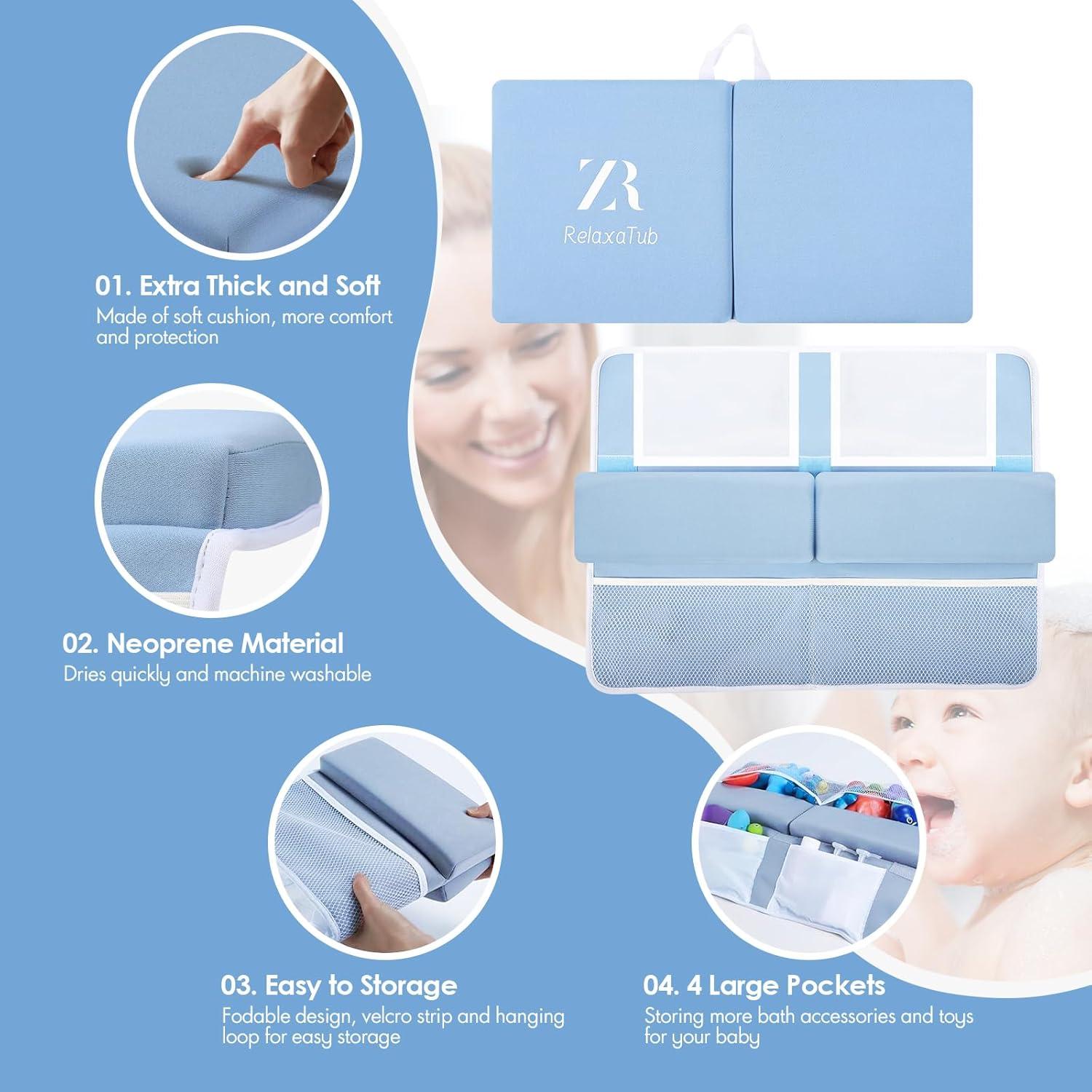 ZR
RelaxaTub

01. Extra Thick and Soft
Made of soft cushion, more comfort and protection

02. Neoprene Material
Dries quickly and machine washable

03. Easy to Storage
Fodable design, velcro strip and hanging loop for easy storage

04. 4 Large Pockets
Storing more bath accessories and toys for your baby