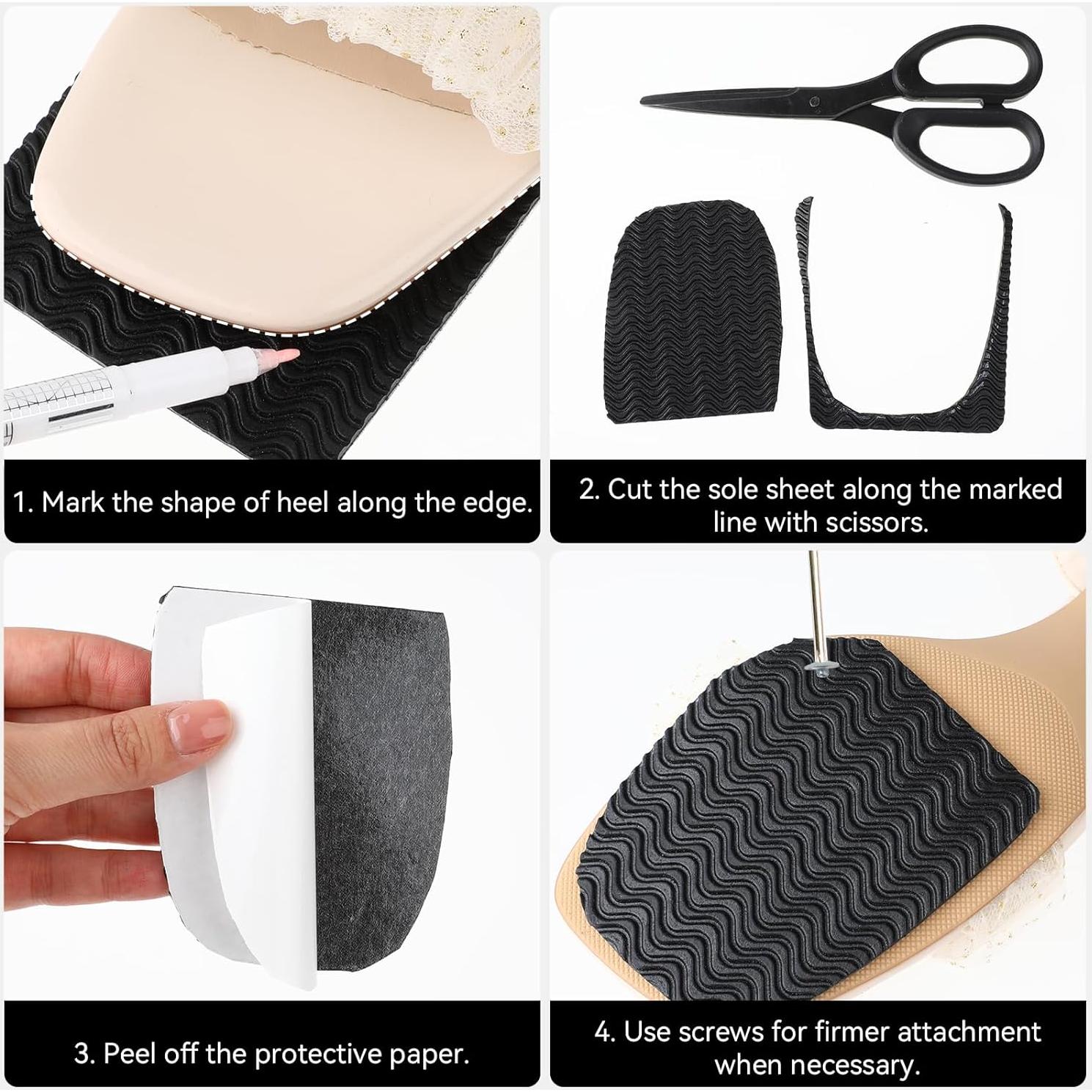 1. Mark the shape of heel along the edge.

2. Cut the sole sheet along the marked line with scissors.

3. Peel off the protective paper.

4. Use screws for firmer attachment when necessary.