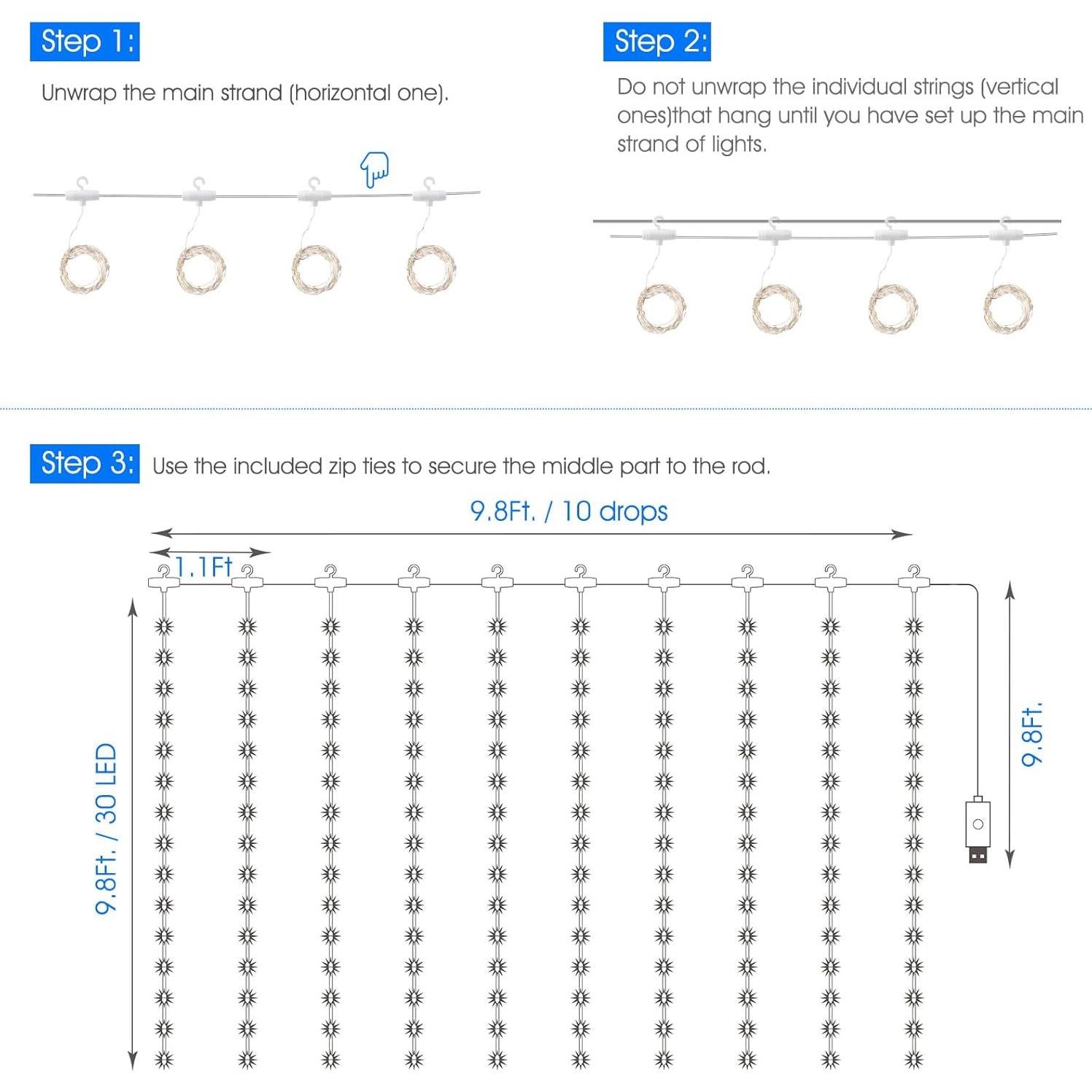 Step 1:

Unwrap the main strand (horizontal one).

Step 2:

Do not unwrap the individual strings (vertical ones)that hang until you have set up the main strand of lights.

Step 3: Use the included zip ties to secure the middle part to the rod.

9.8Ft. / 10 drops

1.1Ft

9.8Ft. / 30 LED

9.8Ft.